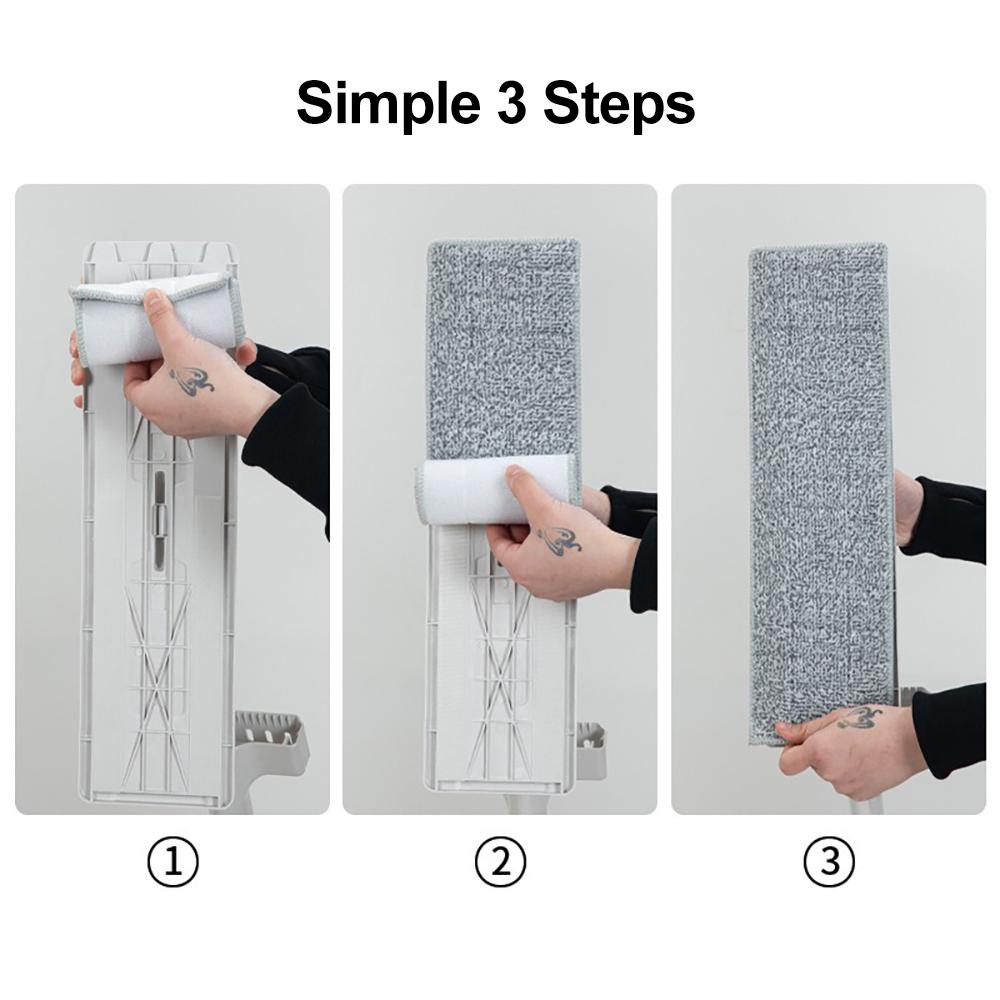 Simple 3 Steps

①

②

③