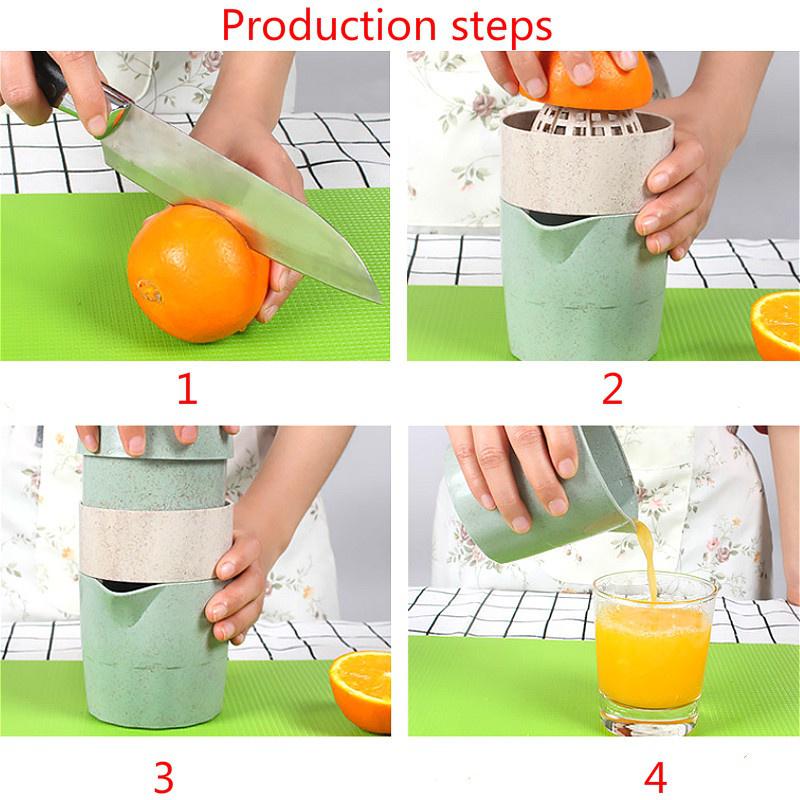 Production steps

1

2

3

4