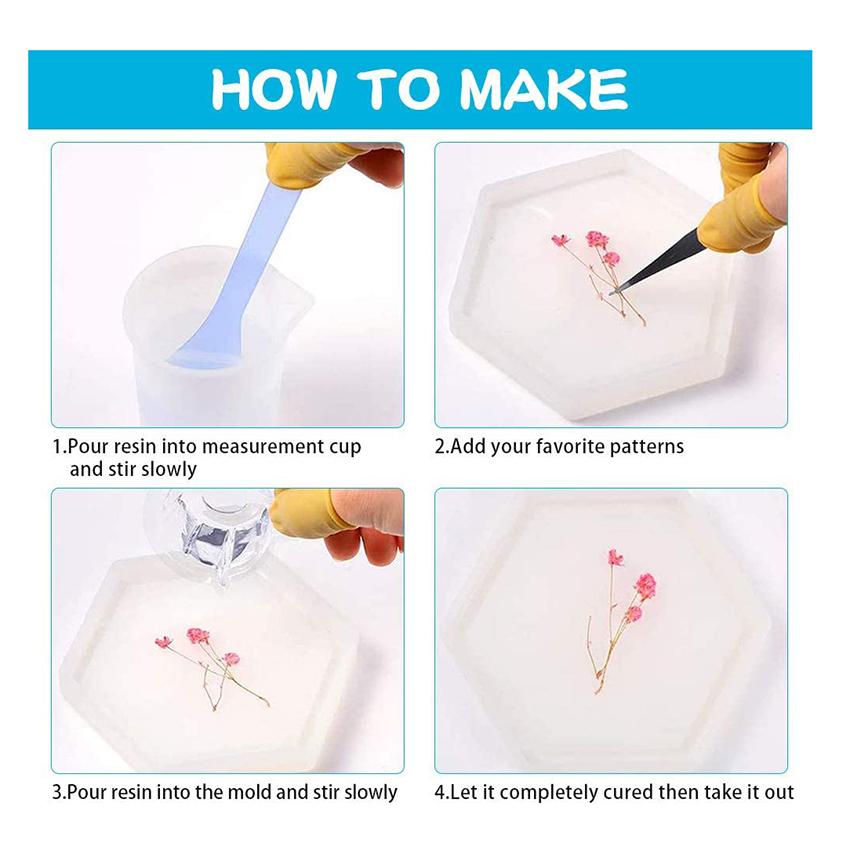 HOW TO MAKE

1.Pour resin into measurement cup and stir slowly

2.Add your favorite patterns

3.Pour resin into the mold and stir slowly

4.Let it completely cured then take it out