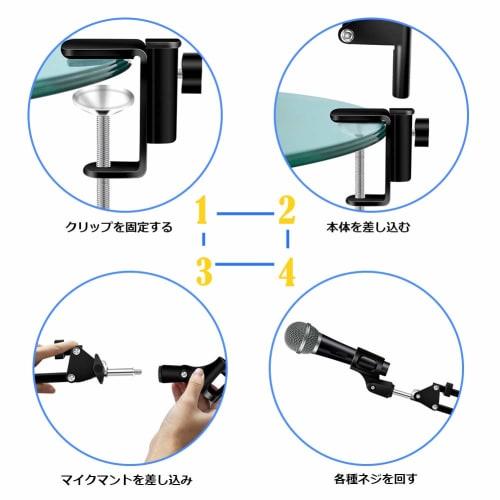 クリップを固定する

1

2

本体を差し込む

3

4

マイクマントを差し込み

各種ネジを回す