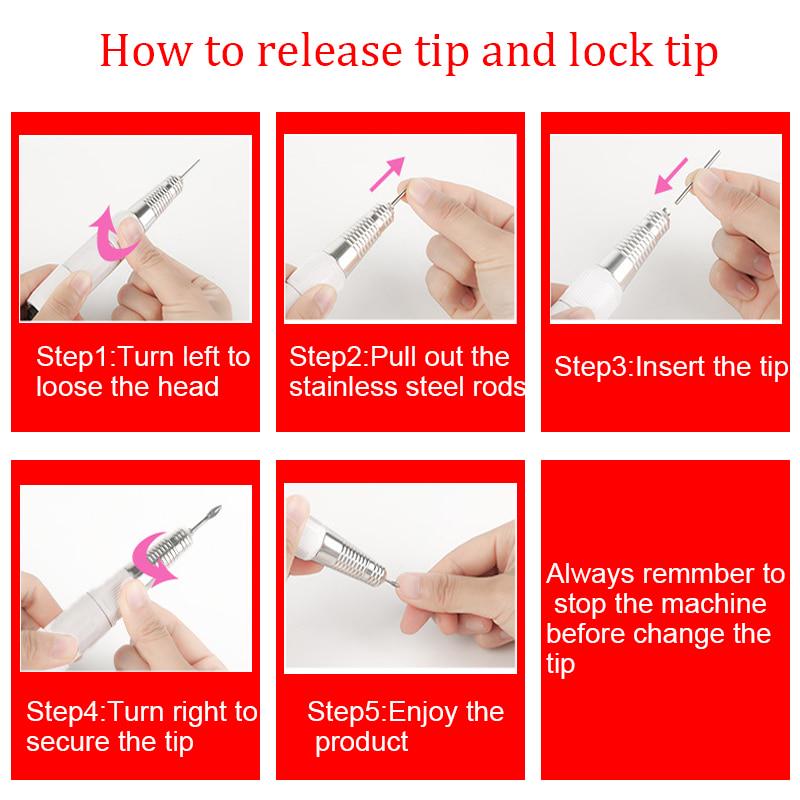 How to release tip and lock tip

Step1:Turn left to loose the head

Step2:Pull out the stainless steel rods

Step3:Insert the tip

Step4:Turn right to secure the tip

Step5:Enjoy the product

Always remmber to stop the machine before change the tip