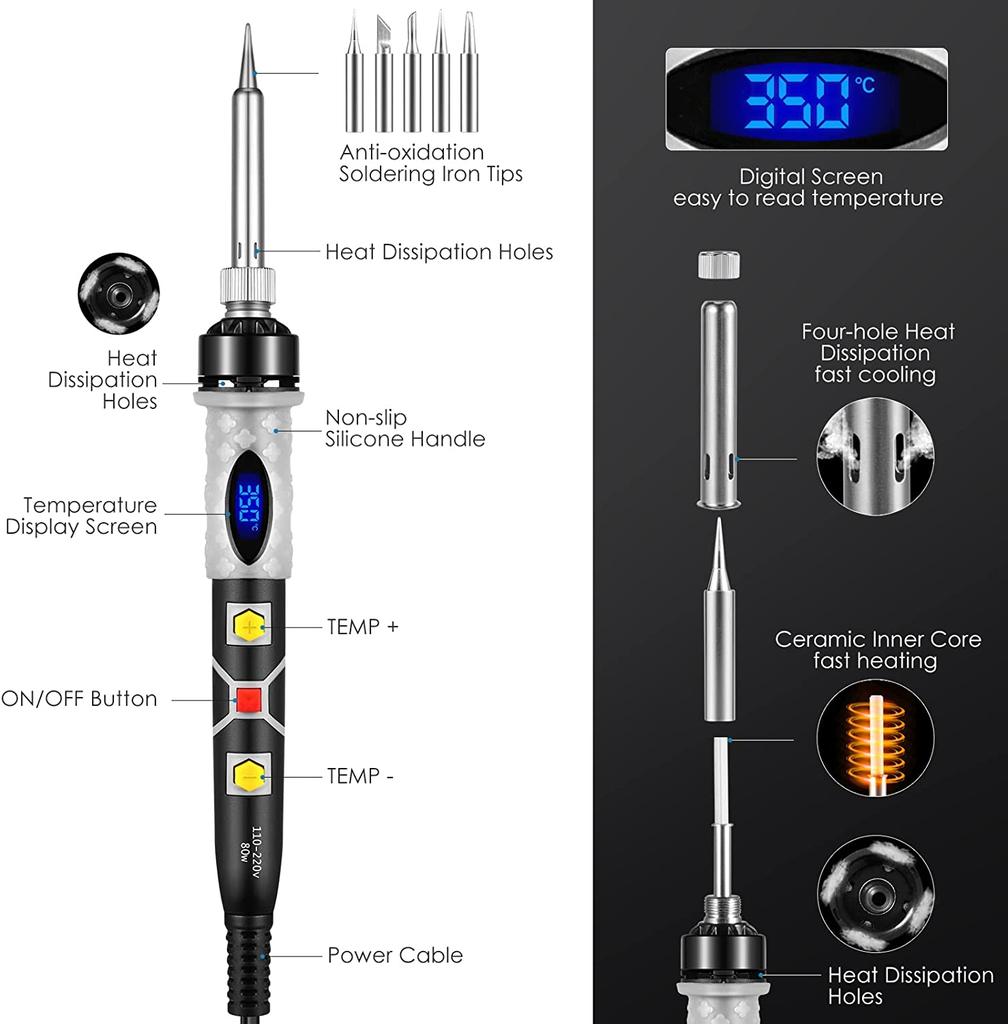 Anti-oxidation Soldering Iron Tips

Heat Dissipation Holes

Heat Dissipation Holes

Non-slip Silicone Handle

Temperature Display Screen

350 °C

TEMP +

ON/OFF Button

TEMP -

110-220V 80W

Power Cable

350 °C

Digital Screen easy to read temperature

Four-hole Heat Dissipation fast cooling

Ceramic Inner Core fast heating

Heat Dissipation Holes