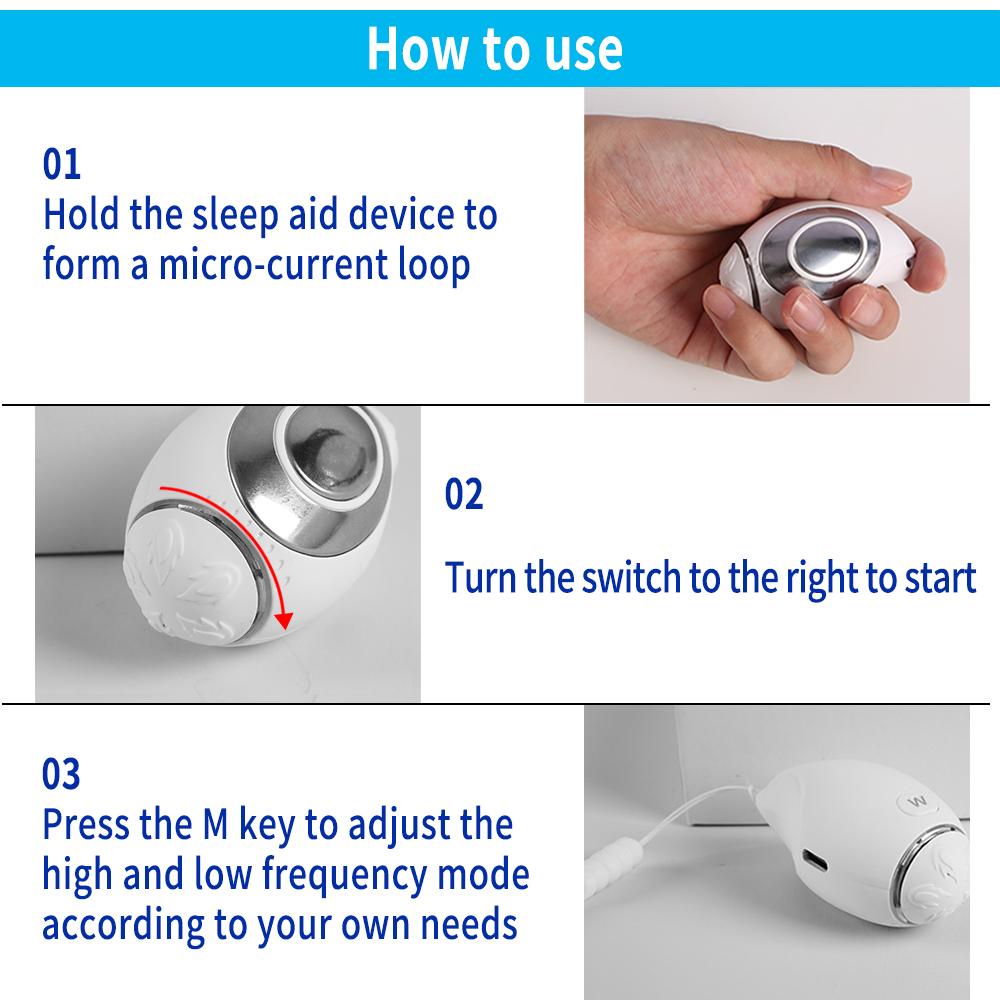 How to use

01
Hold the sleep aid device to form a micro-current loop

02

Turn the switch to the right to start

03
Press the M key to adjust the high and low frequency mode according to your own needs

M