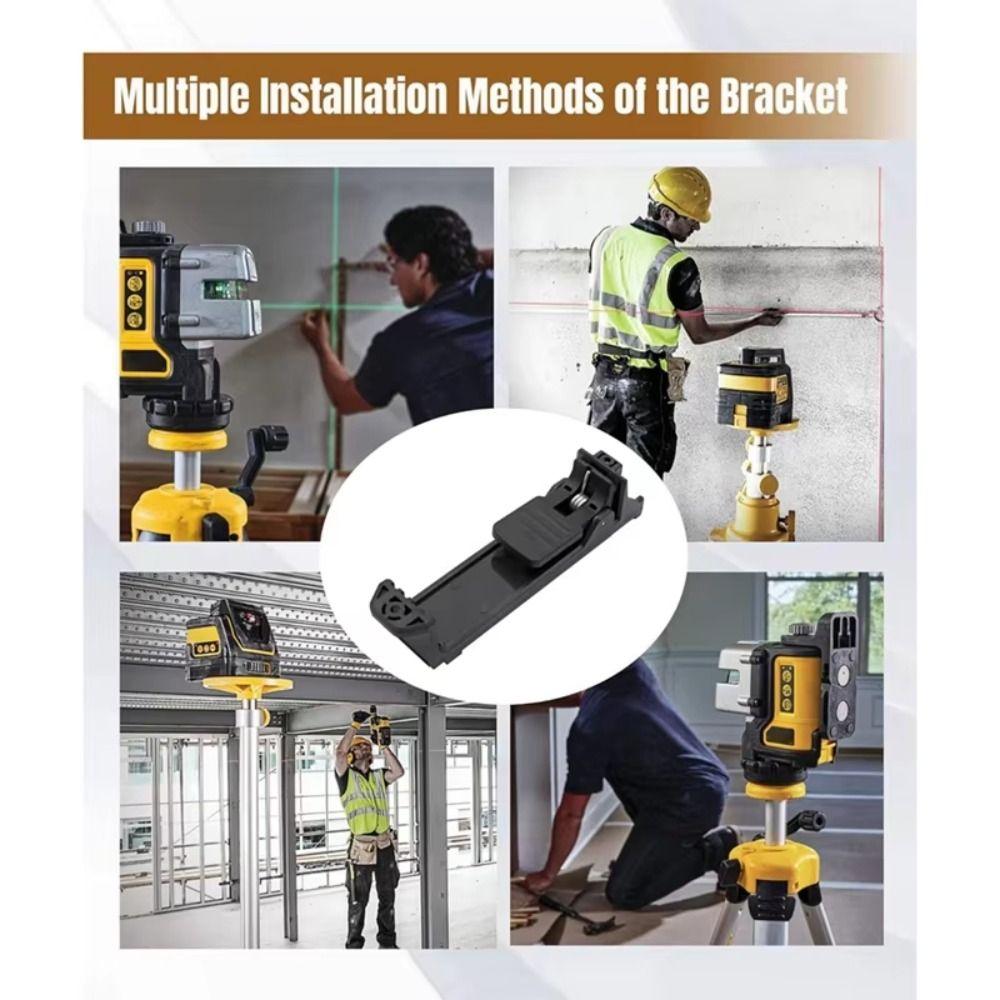 Multiple Installation Methods of the Bracket