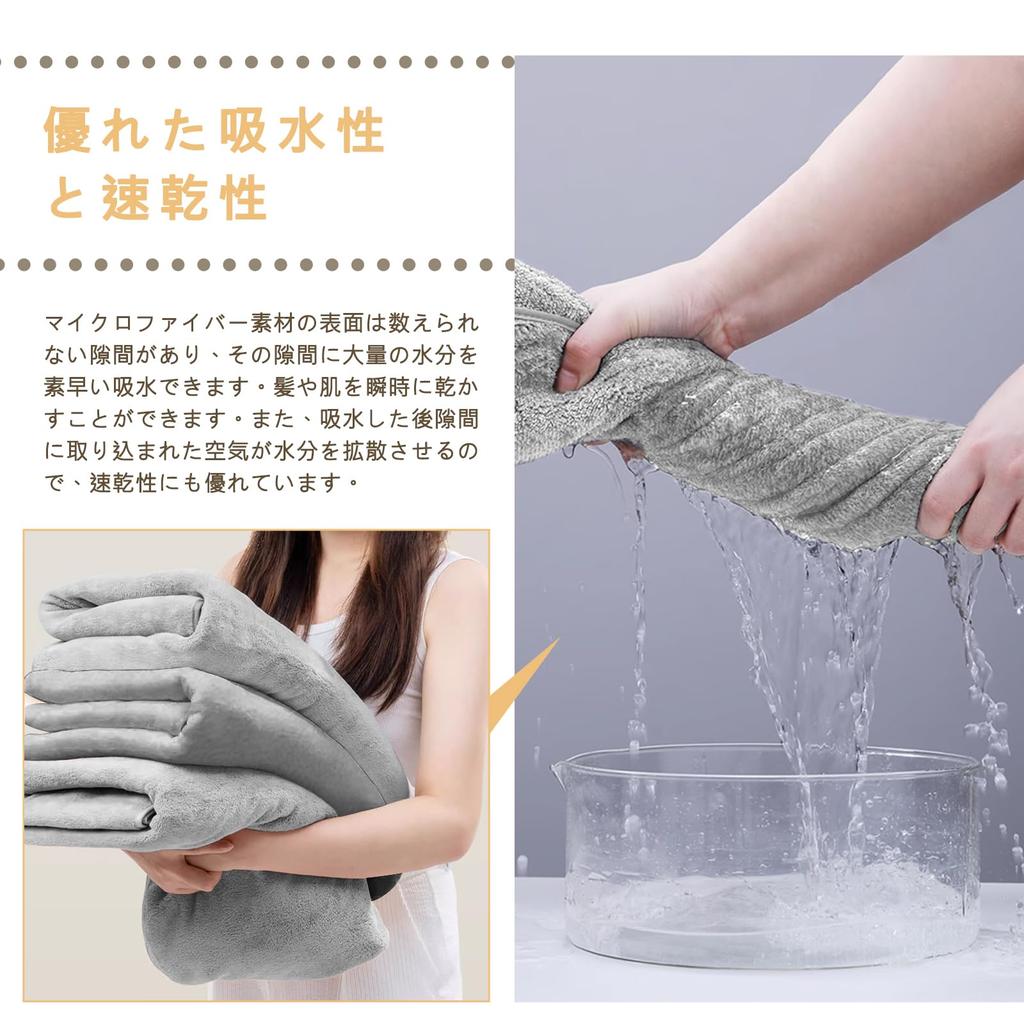 優れた吸水性
と速乾性

マイクロファイバー素材の表面は数えられない隙間があり、その隙間に大量の水分を素早い吸水できます。髪や肌を瞬時に乾かすことができます。また、吸水した後隙間に取り込まれた空気が水分を拡散させるので、速乾性にも優れています。