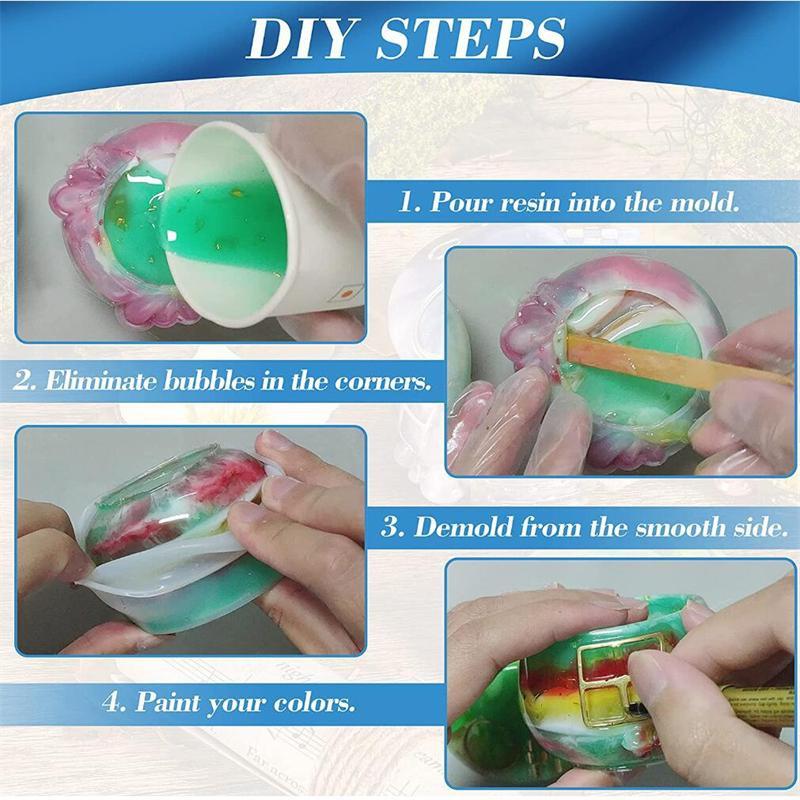 DIY STEPS

1. Pour resin into the mold.

2. Eliminate bubbles in the corners.

3. Demold from the smooth side.

4. Paint your colors.