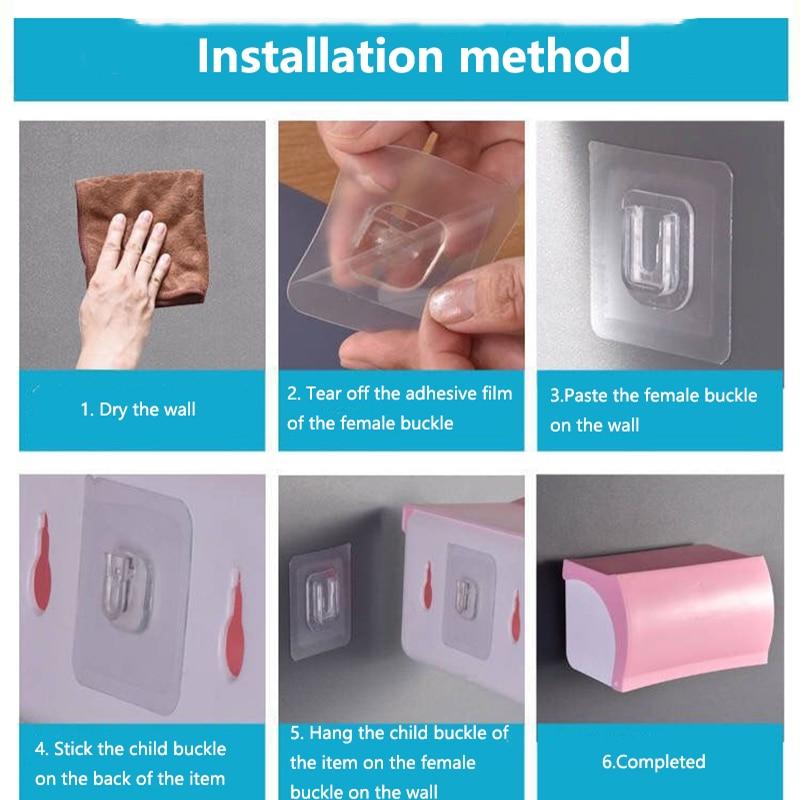 Installation method

1. Dry the wall

2. Tear off the adhesive film of the female buckle

3.Paste the female buckle on the wall

4. Stick the child buckle on the back of the item

5. Hang the child buckle of the item on the female buckle on the wall

6.Completed