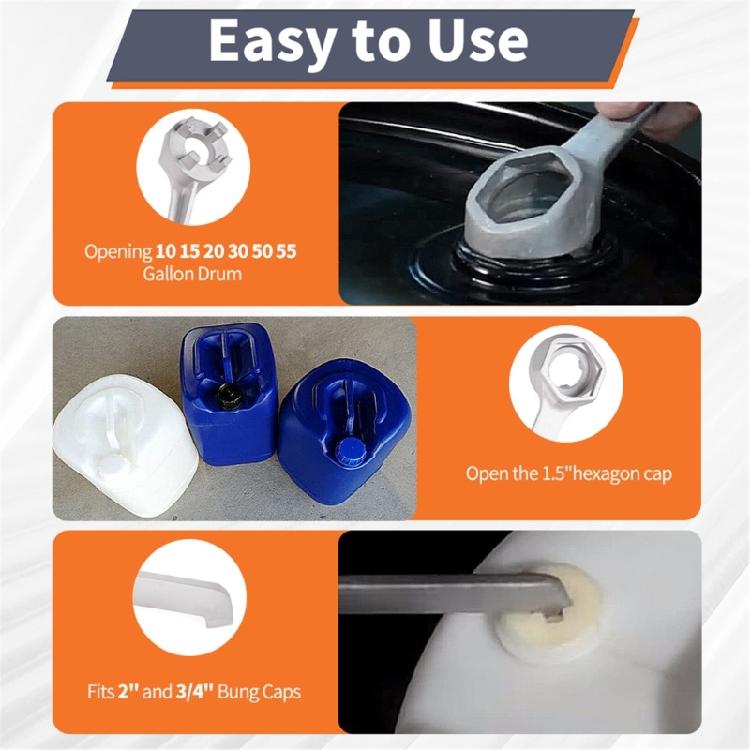 Easy to Use

Opening 10 15 20 30 50 55 Gallon Drum

Open the 1.5"hexagon cap

Fits 2" and 3/4" Bung Caps