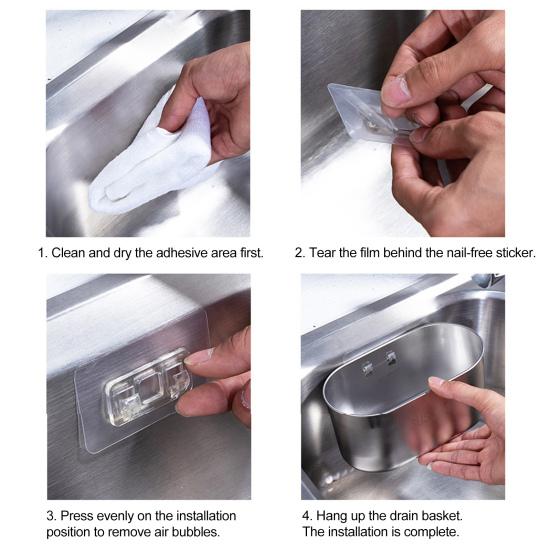 1. Clean and dry the adhesive area first.

2. Tear the film behind the nail-free sticker.

3. Press evenly on the installation position to remove air bubbles.

4. Hang up the drain basket. The installation is complete.