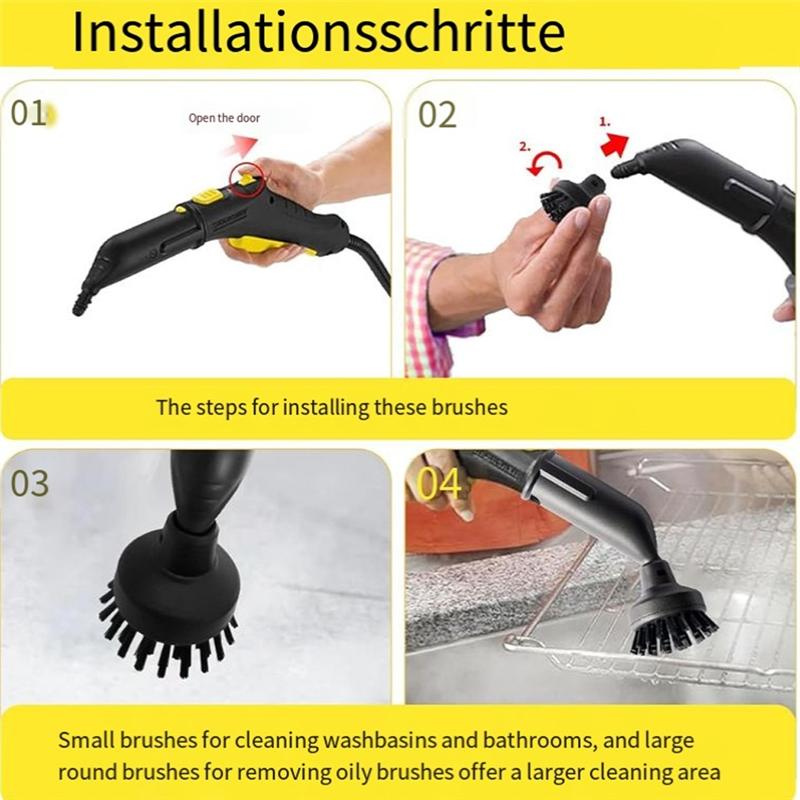 Installationsschritte

01

Open the door

02

2.

1.

The steps for installing these brushes

03

04

Small brushes for cleaning washbasins and bathrooms, and large round brushes for removing oily brushes offer a larger cleaning area