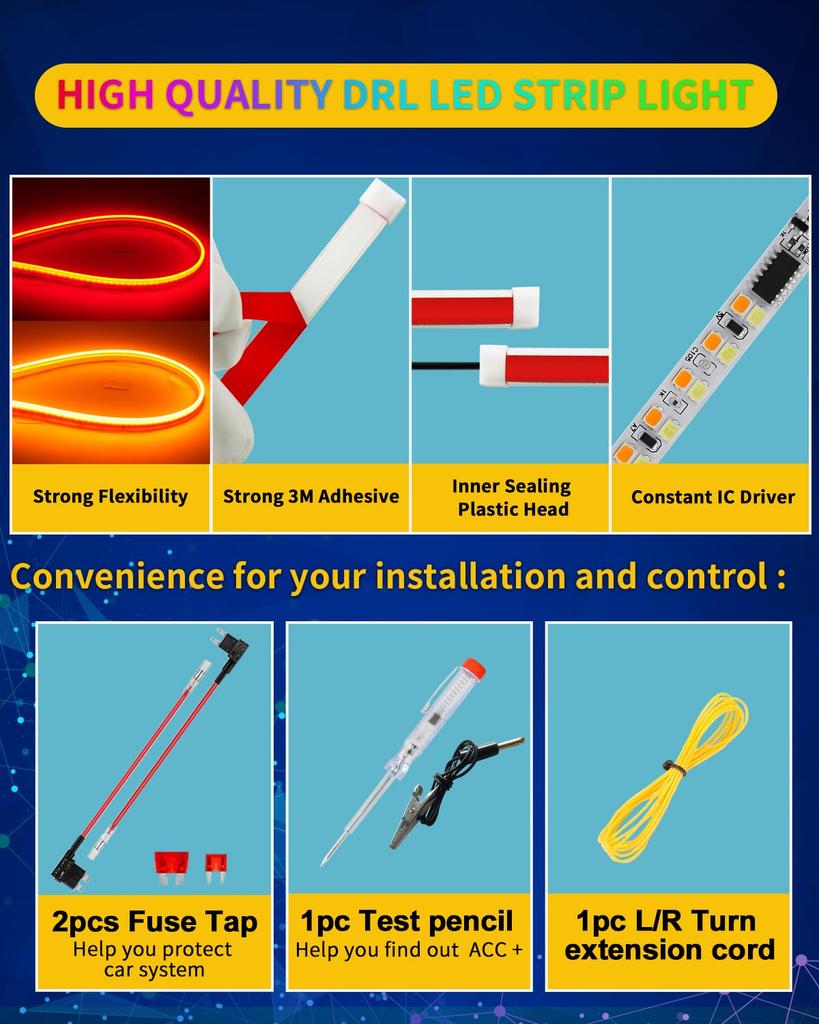 HIGH QUALITY DRL LED STRIP LIGHT

Strong Flexibility

Strong 3M Adhesive

Inner Sealing Plastic Head

Constant IC Driver

Convenience for your installation and control :

2pcs Fuse Tap
Help you protect car system

1pc Test pencil
Help you find out ACC +

1pc L/R Turn extension cord