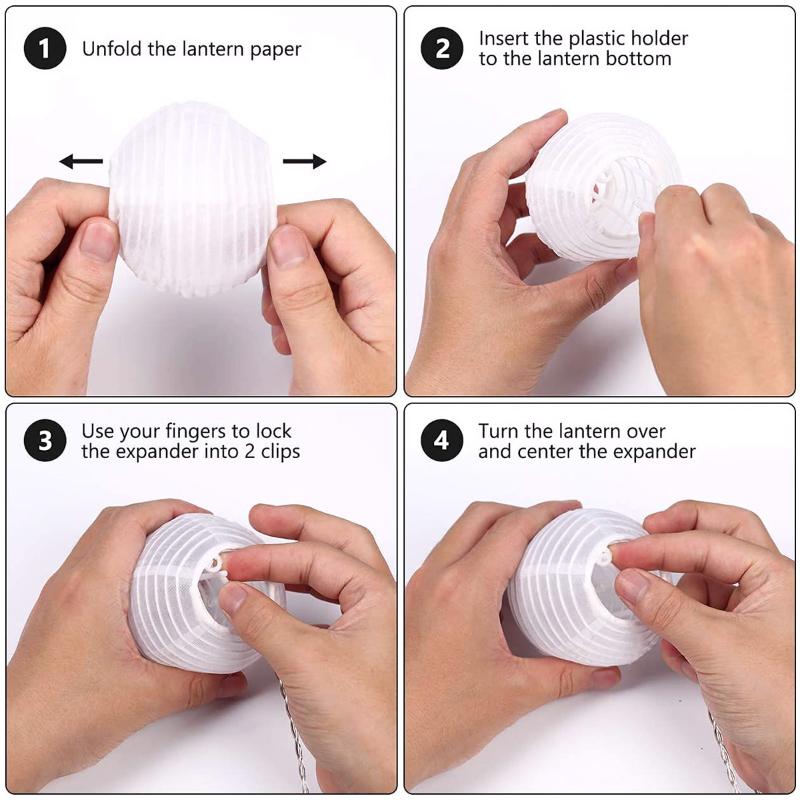 1 Unfold the lantern paper

2 Insert the plastic holder to the lantern bottom

3 Use your fingers to lock the expander into 2 clips

4 Turn the lantern over and center the expander