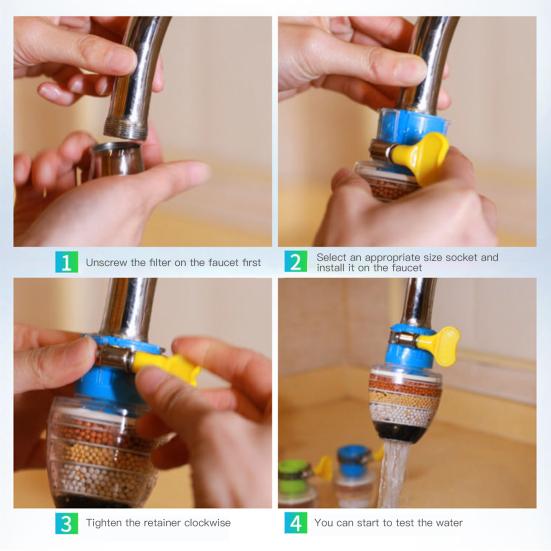 1 Unscrew the filter on the faucet first

2 Select an appropriate size socket and install it on the faucet

3 Tighten the retainer clockwise

4 You can start to test the water