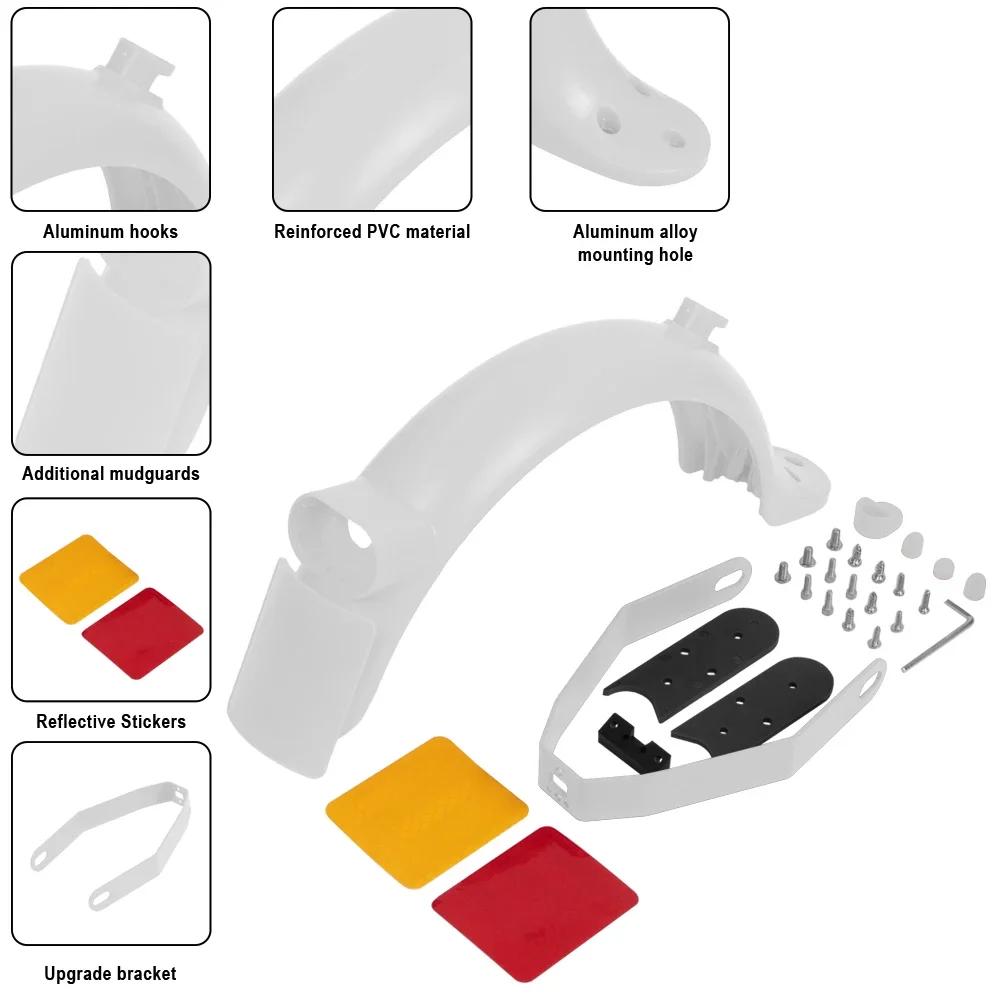 Aluminum hooks

Reinforced PVC material

Aluminum alloy mounting hole

Additional mudguards

Reflective Stickers

Upgrade bracket