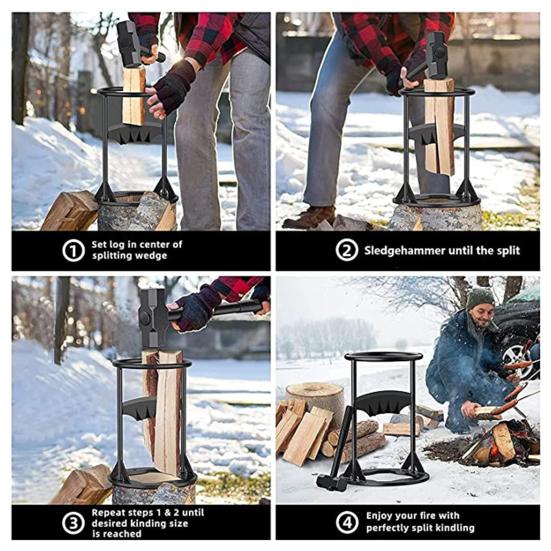 ① Set log in center of splitting wedge

② Sledgehammer until the split

③ Repeat steps 1 & 2 until desired kinding size is reached

④ Enjoy your fire with perfectly split kindling