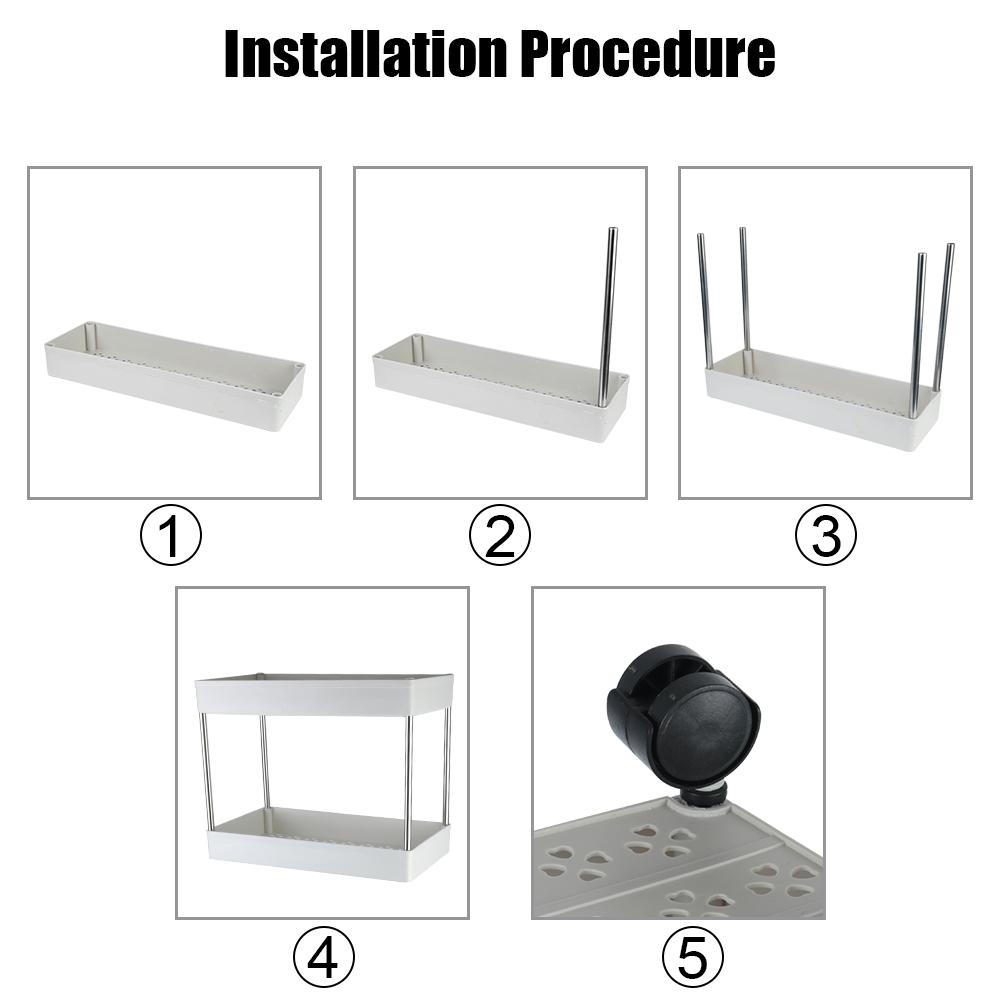 Installation Procedure

①

②

③

④

⑤