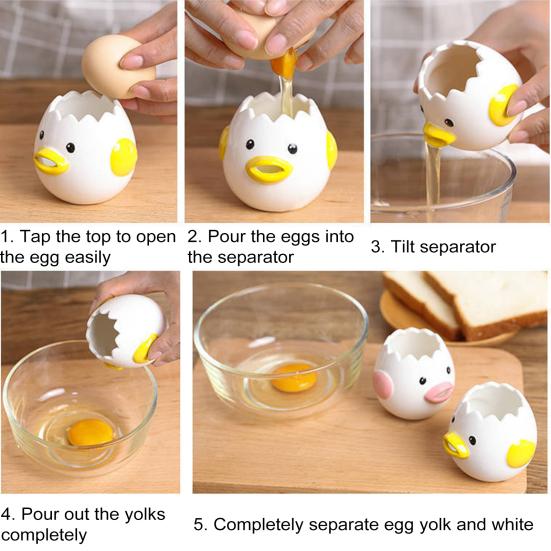 1. Tap the top to open the egg easily

2. Pour the eggs into the separator

3. Tilt separator

4. Pour out the yolks completely

5. Completely separate egg yolk and white