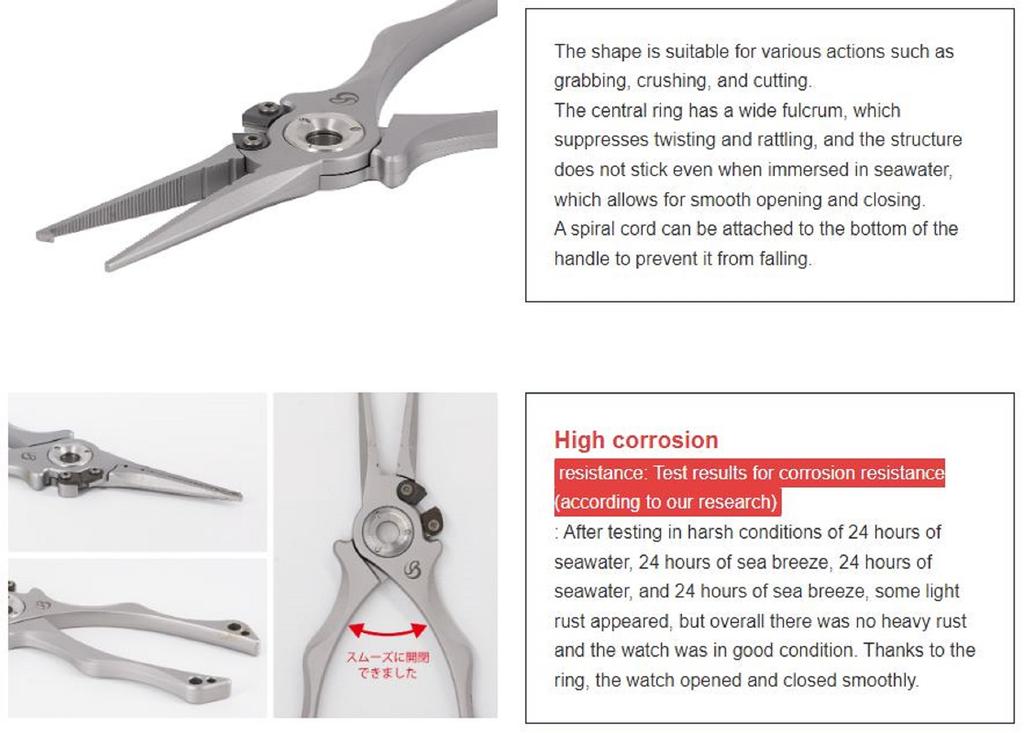 The shape is suitable for various actions such as grabbing, crushing, and cutting.
The central ring has a wide fulcrum, which suppresses twisting and rattling, and the structure does not stick even when immersed in seawater, which allows for smooth opening and closing.
A spiral cord can be attached to the bottom of the handle to prevent it from falling.

スムーズに開閉できました

High corrosion
resistance: Test results for corrosion resistance (according to our research)
: After testing in harsh conditions of 24 hours of seawater, 24 hours of sea breeze, 24 hours of seawater, and 24 hours of sea breeze, some light rust appeared, but overall there was no heavy rust and the watch was in good condition. Thanks to the ring, the watch opened and closed smoothly.