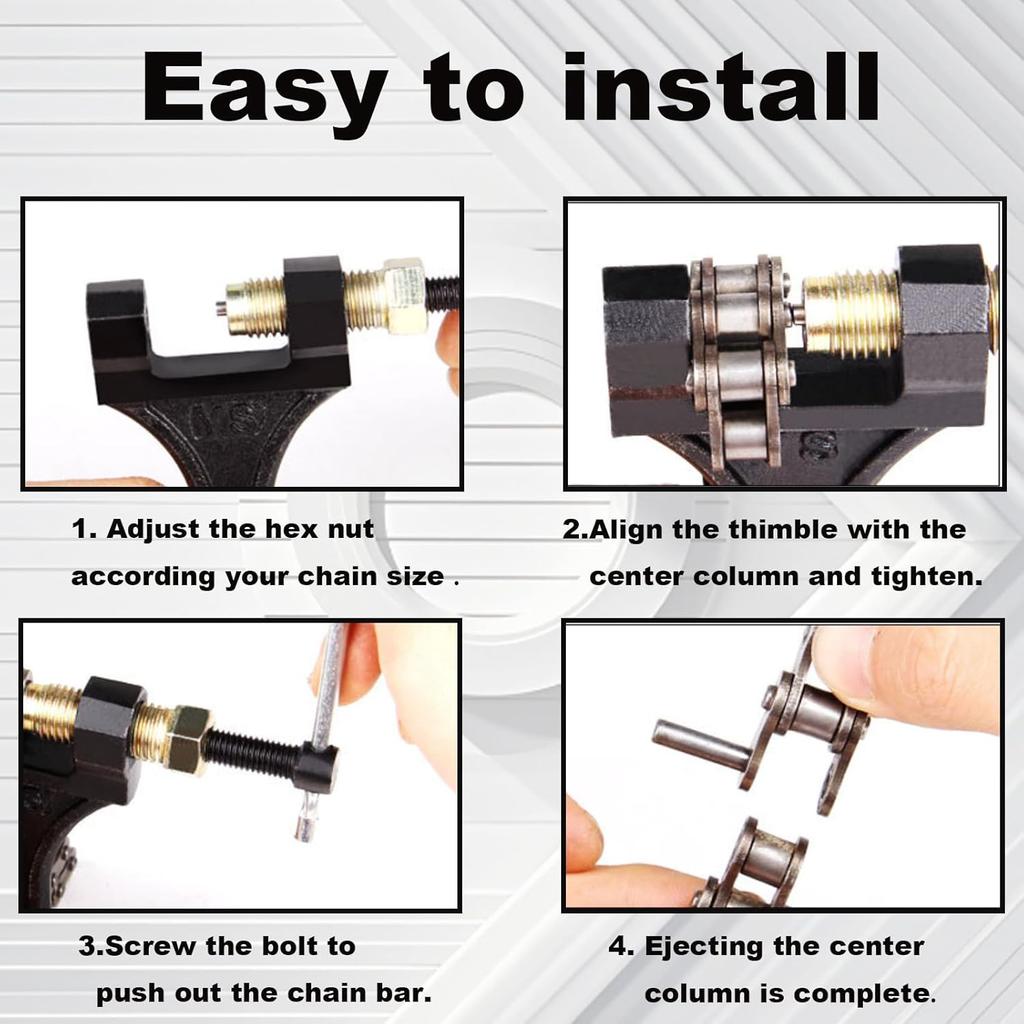 Easy to install

1. Adjust the hex nut according your chain size .

2.Align the thimble with the center column and tighten.

3.Screw the bolt to push out the chain bar.

4. Ejecting the center column is complete.