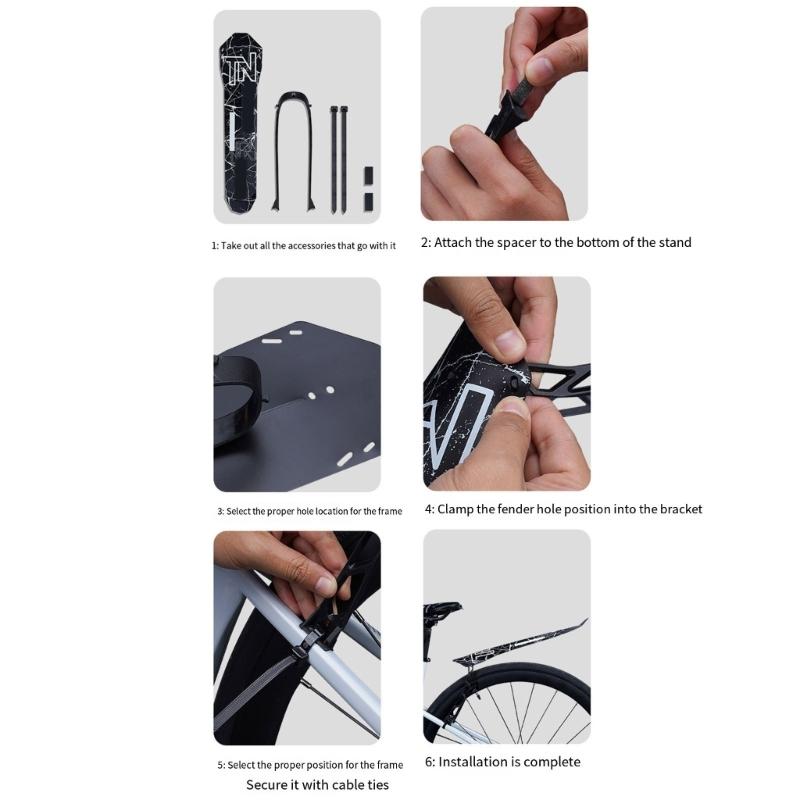 TN

1: Take out all the accessories that go with it

2: Attach the spacer to the bottom of the stand

3: Select the proper hole location for the frame

4: Clamp the fender hole position into the bracket

5: Select the proper position for the frame
Secure it with cable ties

6: Installation is complete