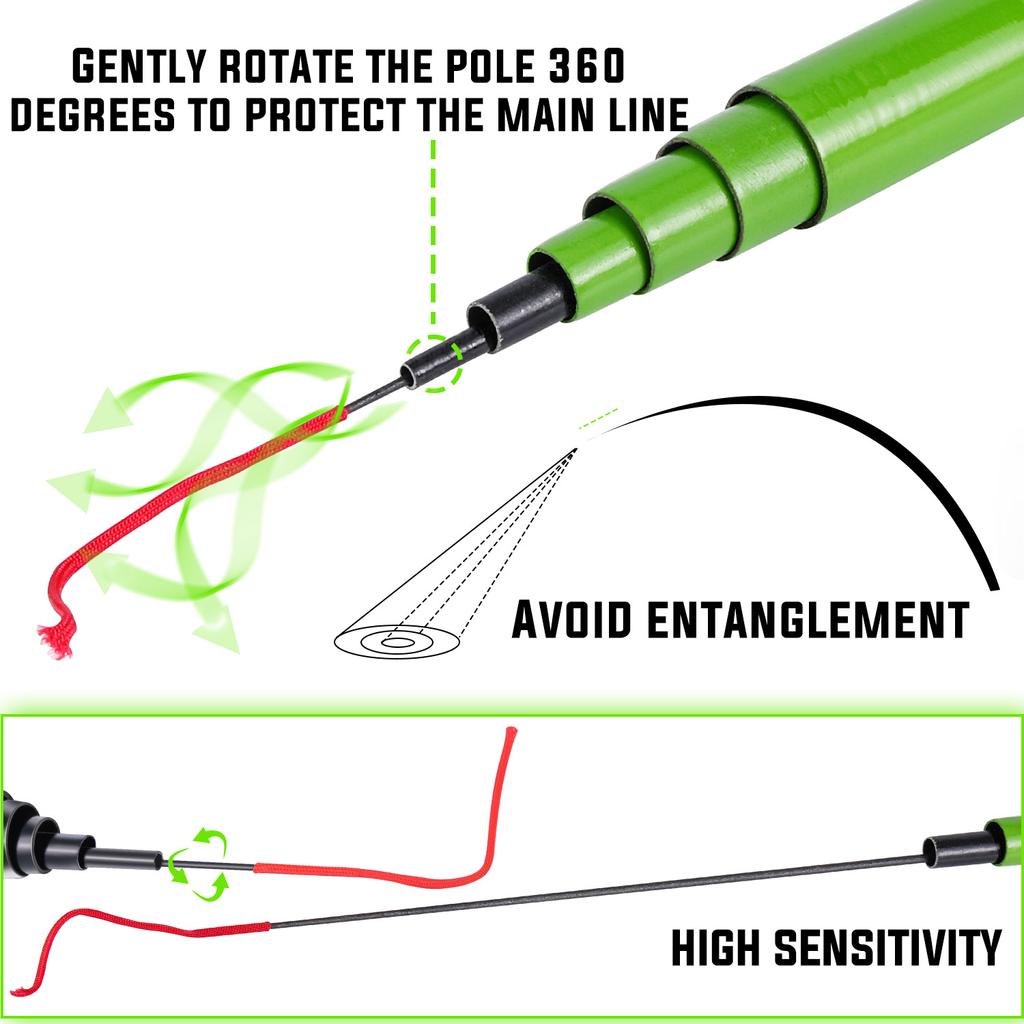 GENTLY ROTATE THE POLE 360 DEGREES TO PROTECT THE MAIN LINE

AVOID ENTANGLEMENT

HIGH SENSITIVITY