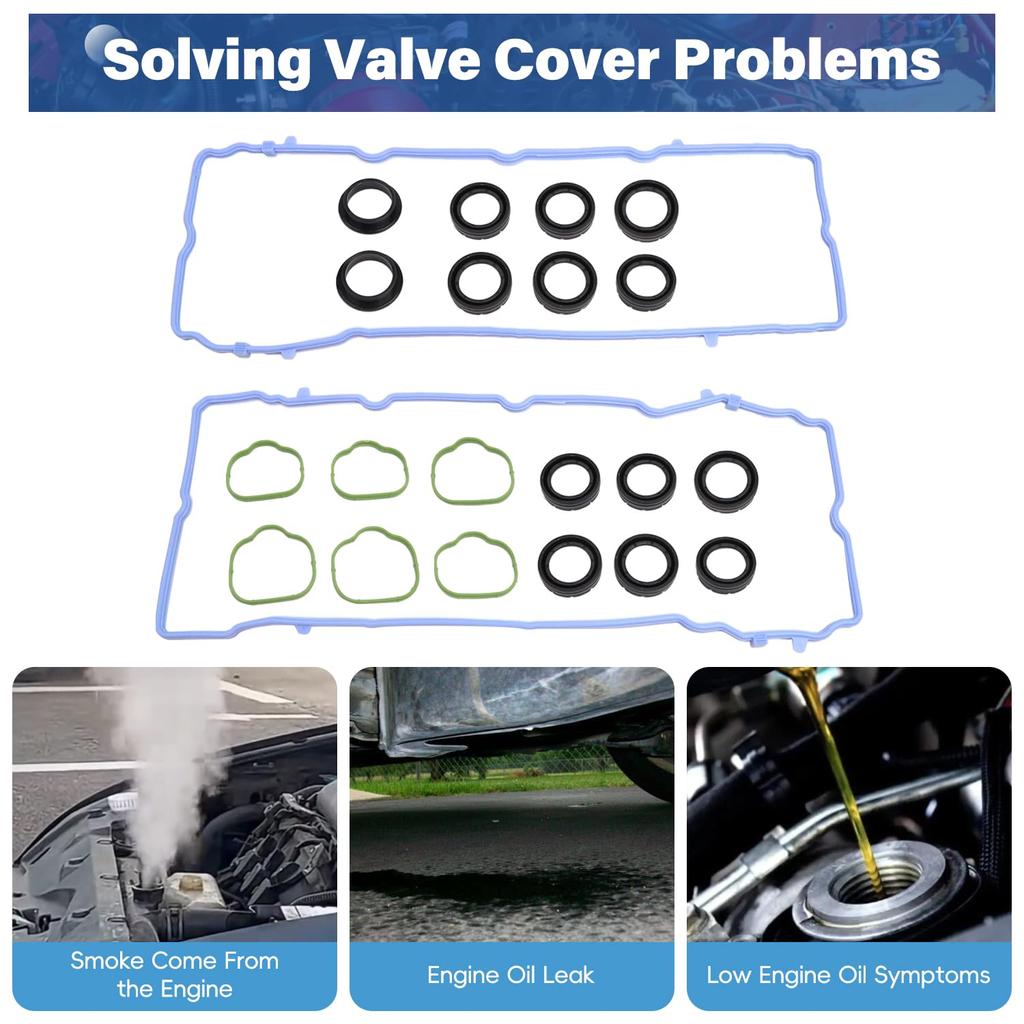 Solving Valve Cover Problems

Smoke Come From the Engine

Engine Oil Leak

Low Engine Oil Symptoms