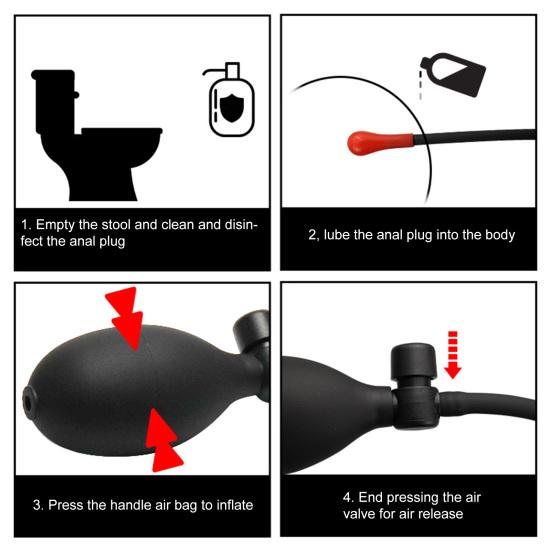 1. Empty the stool and clean and disinfect the anal plug

2, lube the anal plug into the body

3. Press the handle air bag to inflate

4. End pressing the air valve for air release