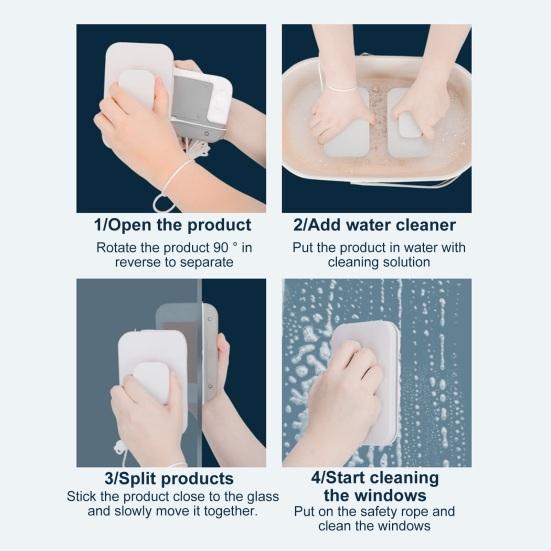 1/Open the product
Rotate the product 90 ° in reverse to separate

2/Add water cleaner
Put the product in water with cleaning solution

3/Split products
Stick the product close to the glass and slowly move it together.

4/Start cleaning the windows
Put on the safety rope and clean the windows