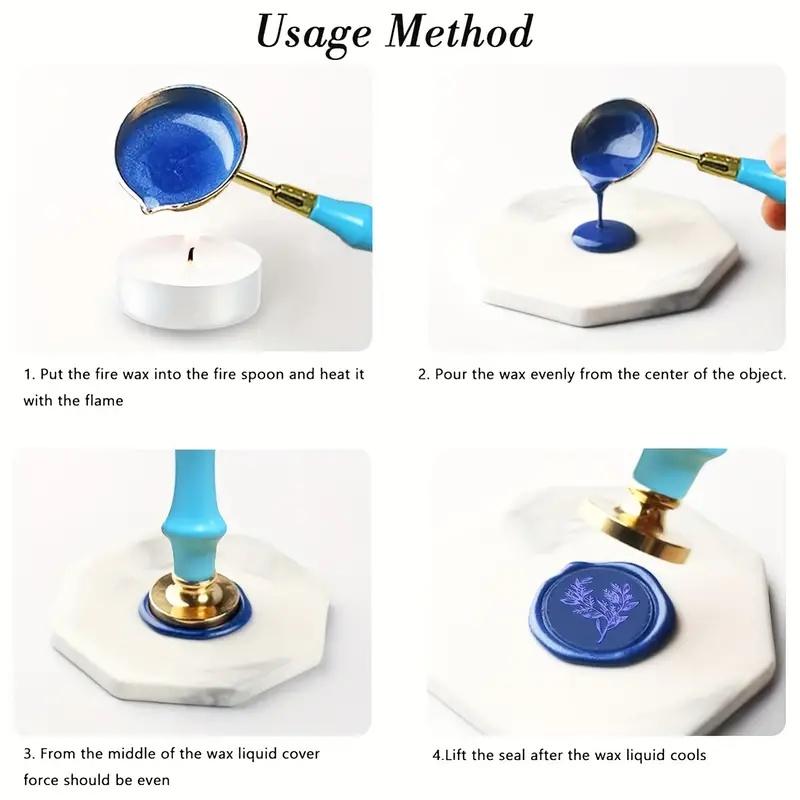 Usage Method

1. Put the fire wax into the fire spoon and heat it with the flame

2. Pour the wax evenly from the center of the object.

3. From the middle of the wax liquid cover force should be even

4.Lift the seal after the wax liquid cools