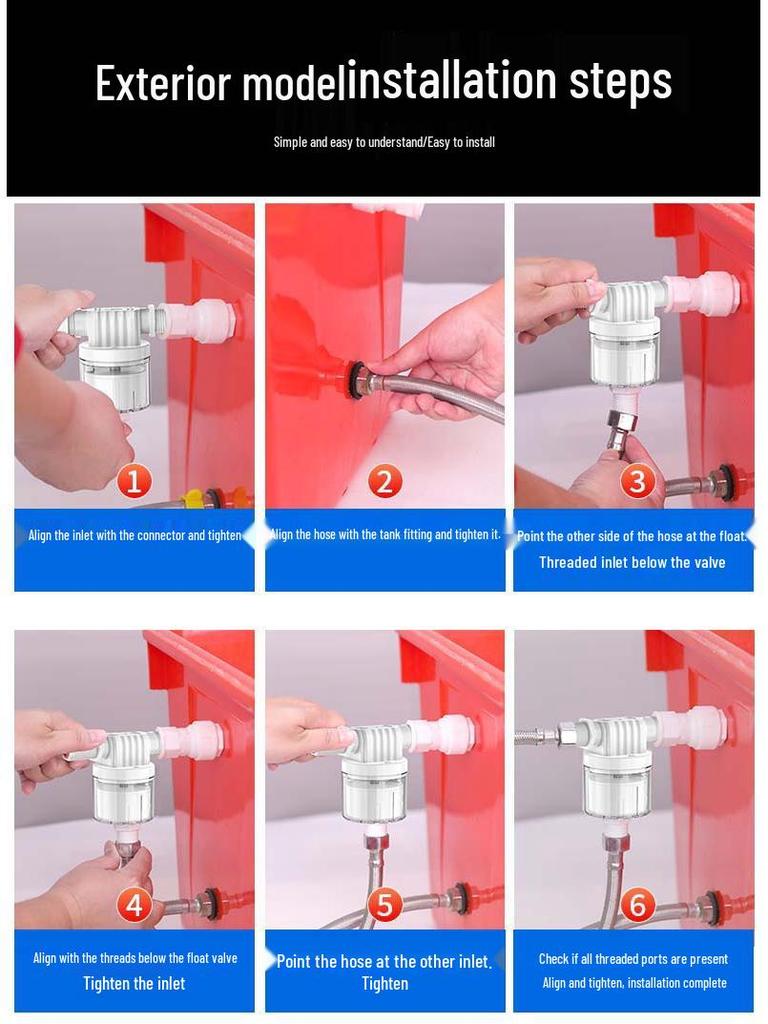 Exterior modelinstallation steps

Simple and easy to understand/Easy to install

1

Align the inlet with the connector and tighten

2

Align the hose with the tank fitting and tighten it.

3

Point the other side of the hose at the float.

Threaded inlet below the valve

4

Align with the threads below the float valve

Tighten the inlet

5

Point the hose at the other inlet.

Tighten

6

Check if all threaded ports are present

Align and tighten, installation complete