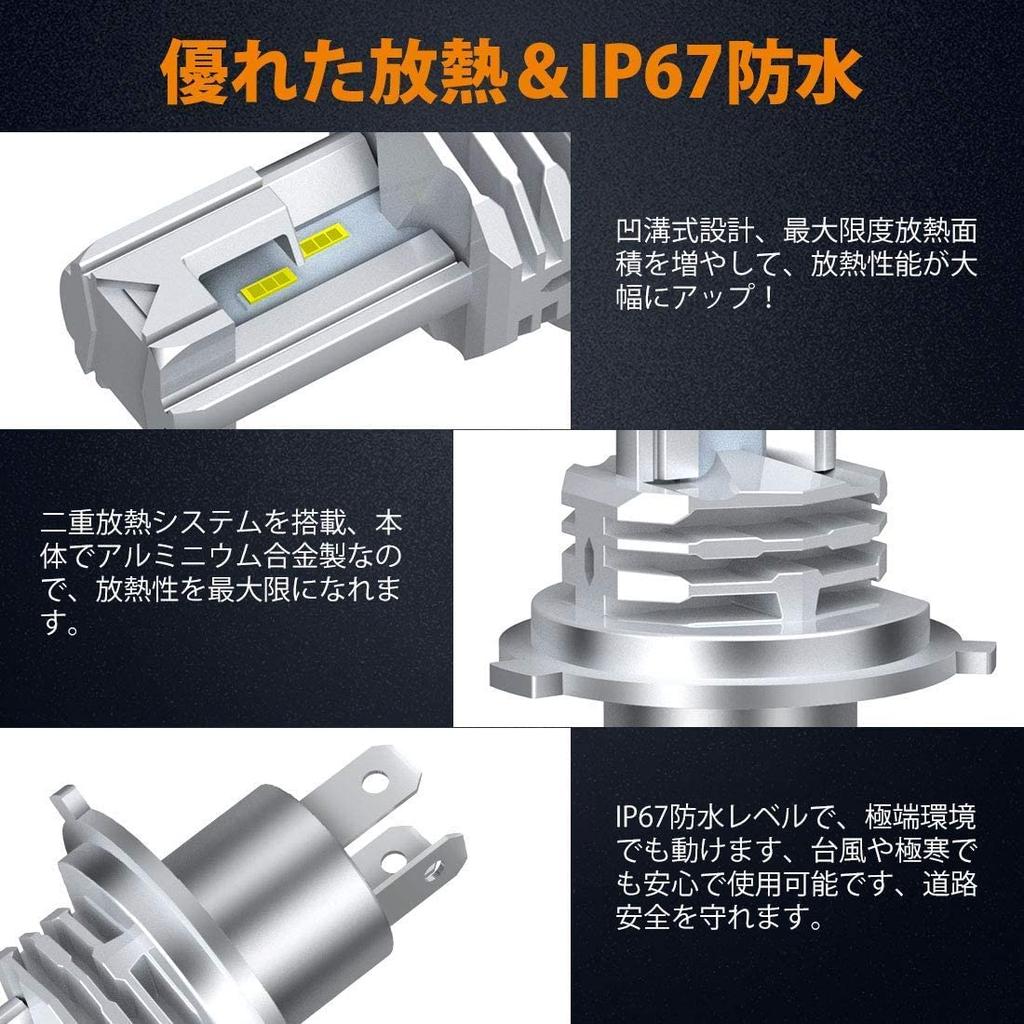 優れた放熱＆IP67防水

凹溝式設計、最大限度放熱面積を増やして、放熱性能が大幅にアップ！

二重放熱システムを搭載、本体でアルミニウム合金製なので、放熱性を最大限になれます。

IP67防水レベルで、極端環境でも動けます、台風や極寒でも安心で使用可能です、道路安全を守れます。