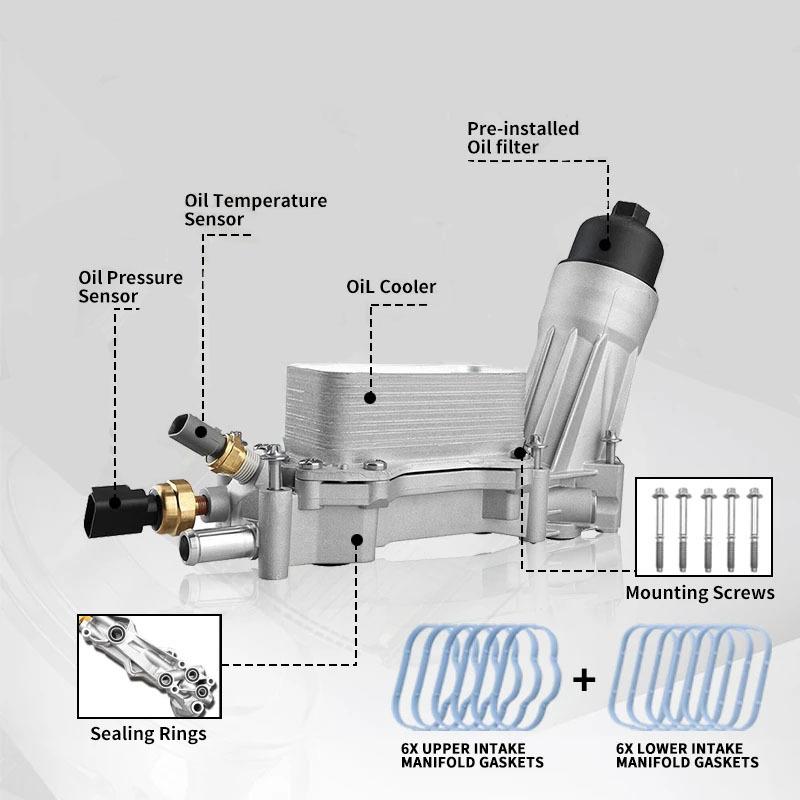 Pre-installed
Oil filter

Oil Temperature
Sensor

Oil Pressure
Sensor

OiL Cooler

Mounting Screws

Sealing Rings

+

6X UPPER INTAKE
MANIFOLD GASKETS

6X LOWER INTAKE
MANIFOLD GASKETS