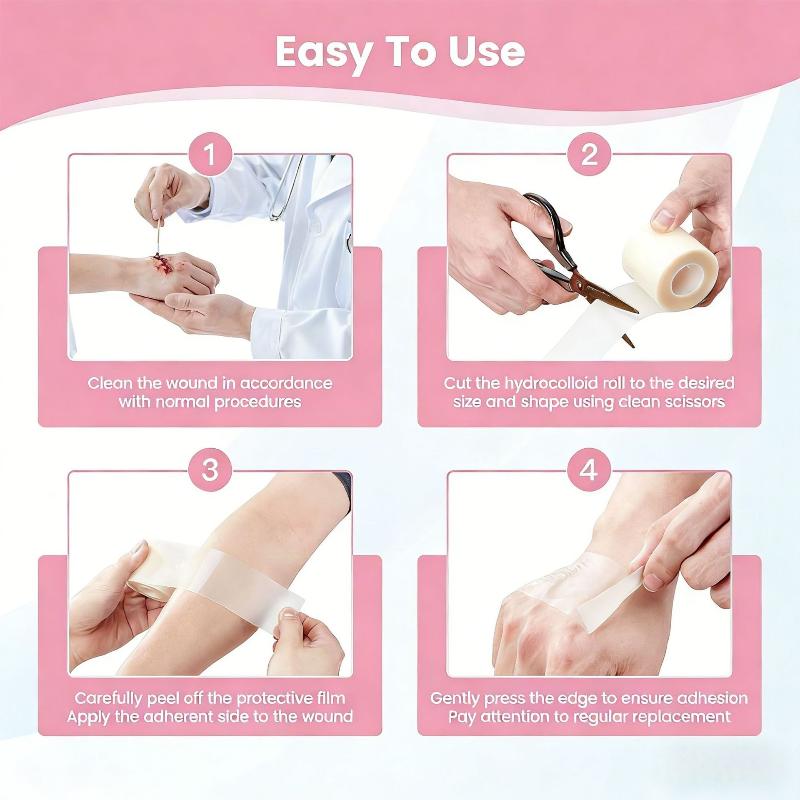 Easy To Use

1

Clean the wound in accordance with normal procedures

2

Cut the hydrocolloid roll to the desired size and shape using clean scissors

3

Carefully peel off the protective film
Apply the adherent side to the wound

4

Gently press the edge to ensure adhesion
Pay attention to regular replacement