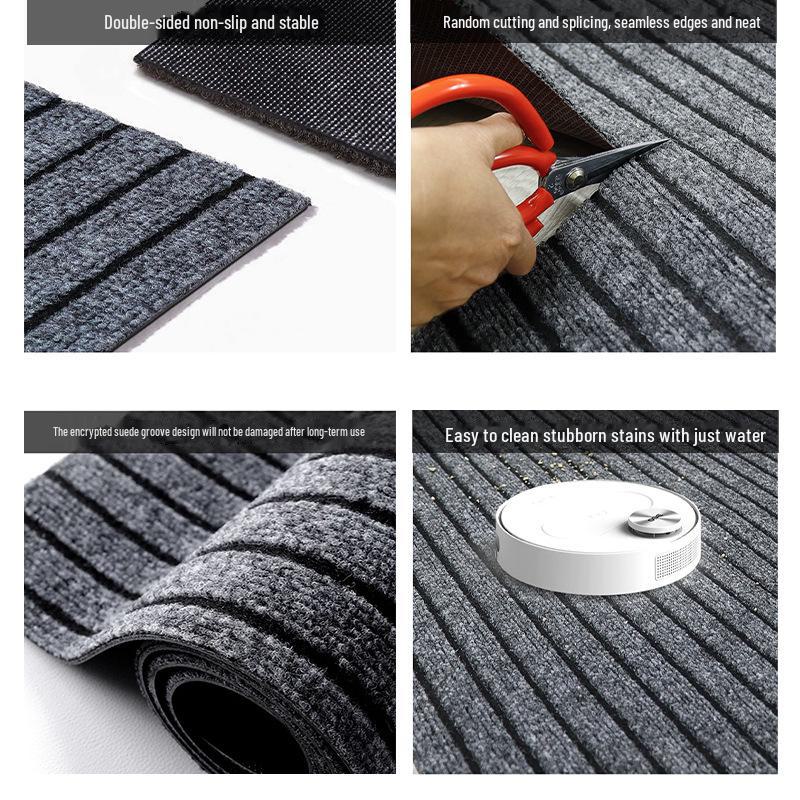 Double-sided non-slip and stable

Random cutting and splicing, seamless edges and neat

The encrypted suede groove design will not be damaged after long-term use

Easy to clean stubborn stains with just water