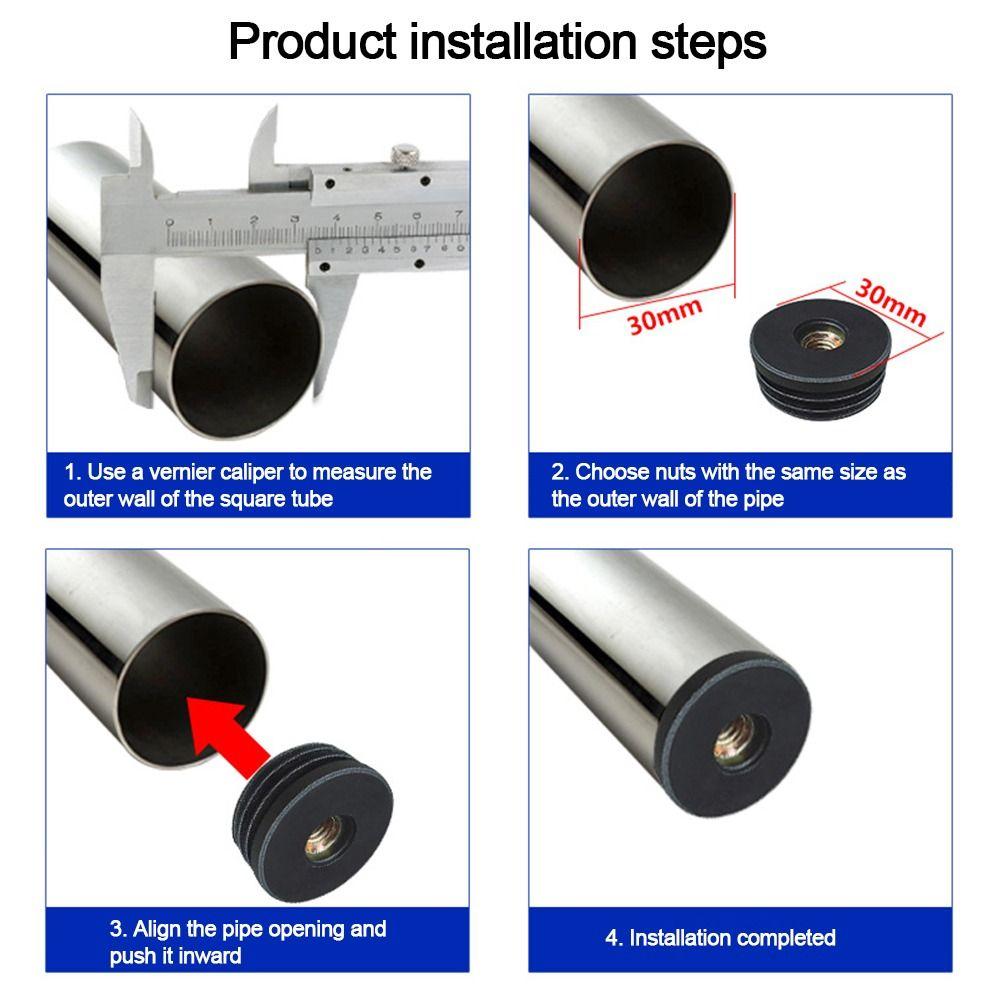 Product installation steps

0 1 2 3 4 5 6 7

0 1 2 3 4 5 6 7 8 9

1. Use a vernier caliper to measure the outer wall of the square tube

30mm

30mm

2. Choose nuts with the same size as the outer wall of the pipe

3. Align the pipe opening and push it inward

4. Installation completed