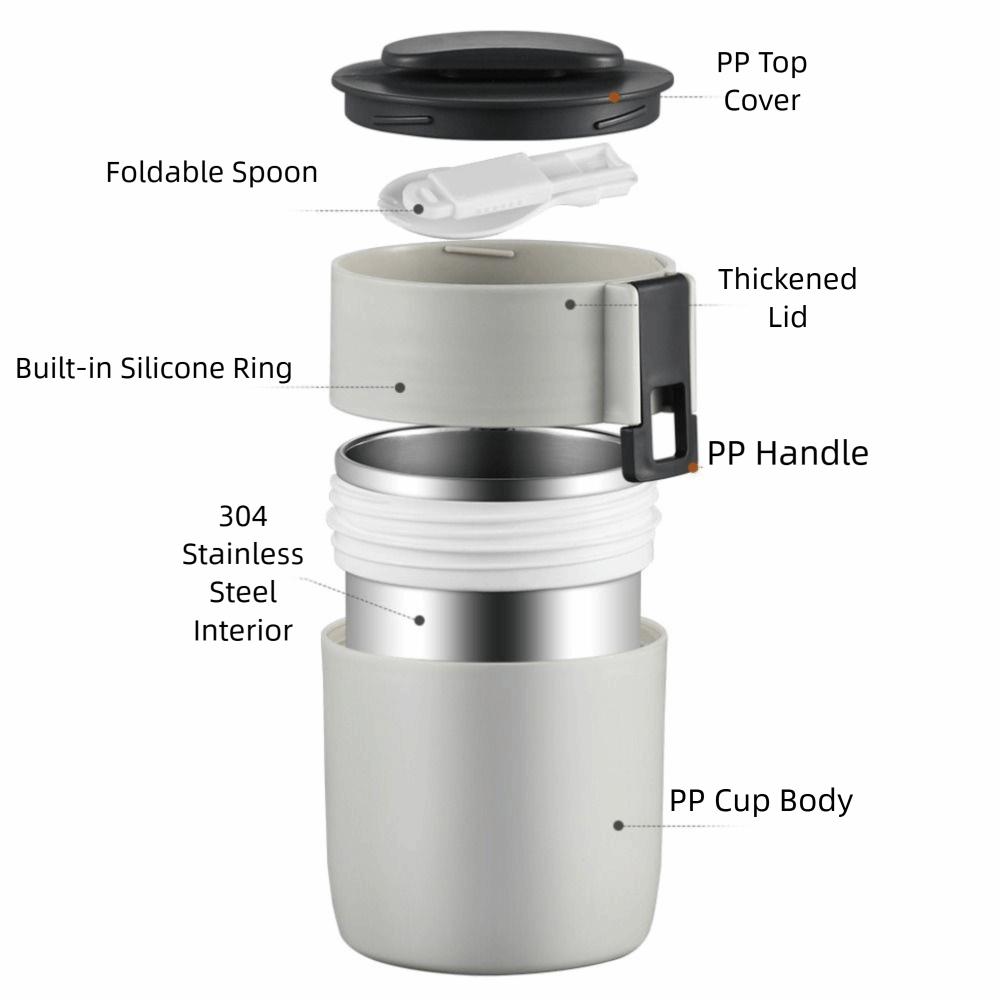 PP Top Cover

Foldable Spoon

Thickened Lid

Built-in Silicone Ring

PP Handle

304 Stainless Steel Interior

PP Cup Body