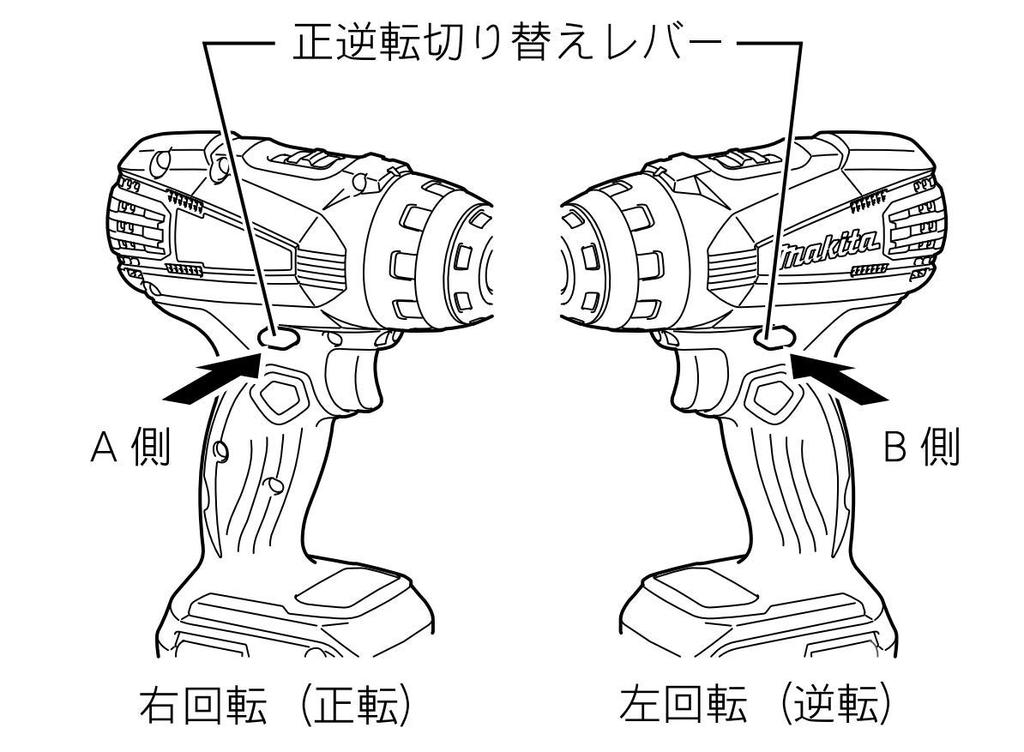 正逆転切り替えレバー

makita

A 側

B 側

右回転（正転）

左回転（逆転）