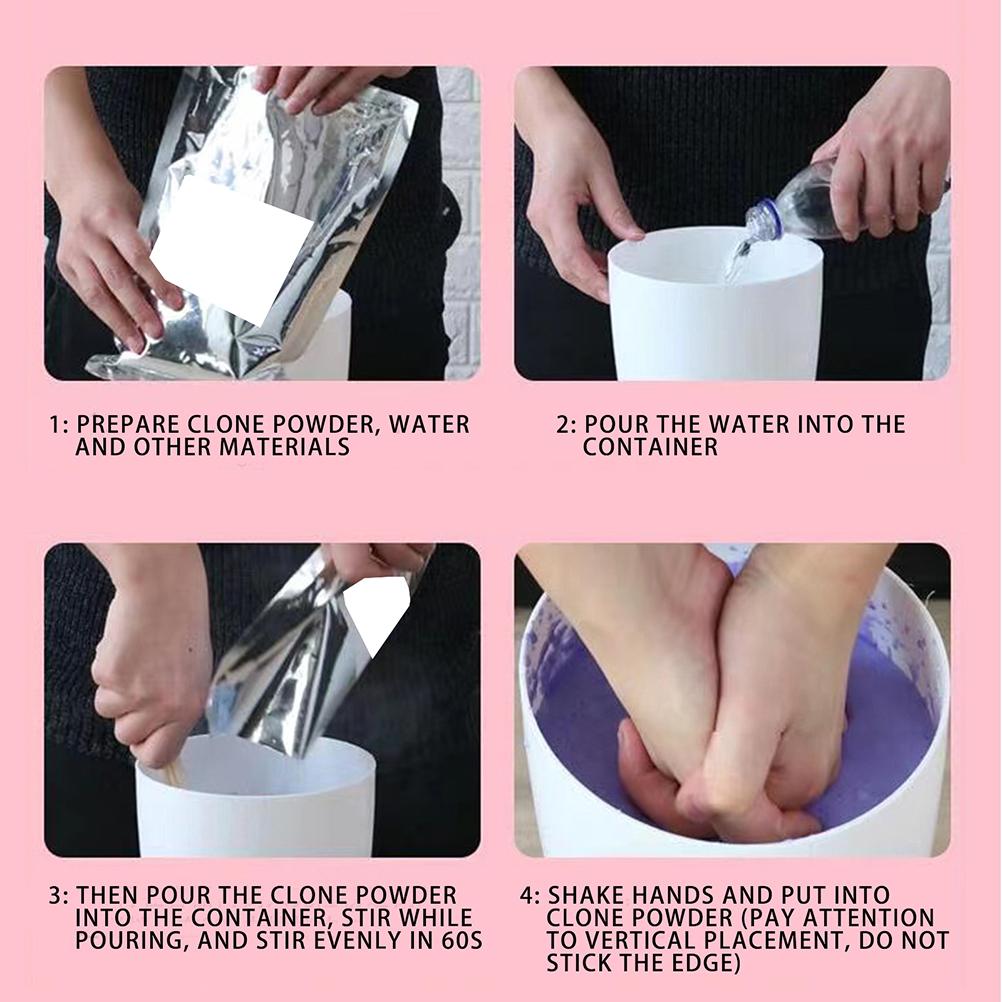 1: PREPARE CLONE POWDER, WATER AND OTHER MATERIALS

2: POUR THE WATER INTO THE CONTAINER

3: THEN POUR THE CLONE POWDER INTO THE CONTAINER, STIR WHILE POURING, AND STIR EVENLY IN 60S

4: SHAKE HANDS AND PUT INTO CLONE POWDER (PAY ATTENTION TO VERTICAL PLACEMENT, DO NOT STICK THE EDGE)