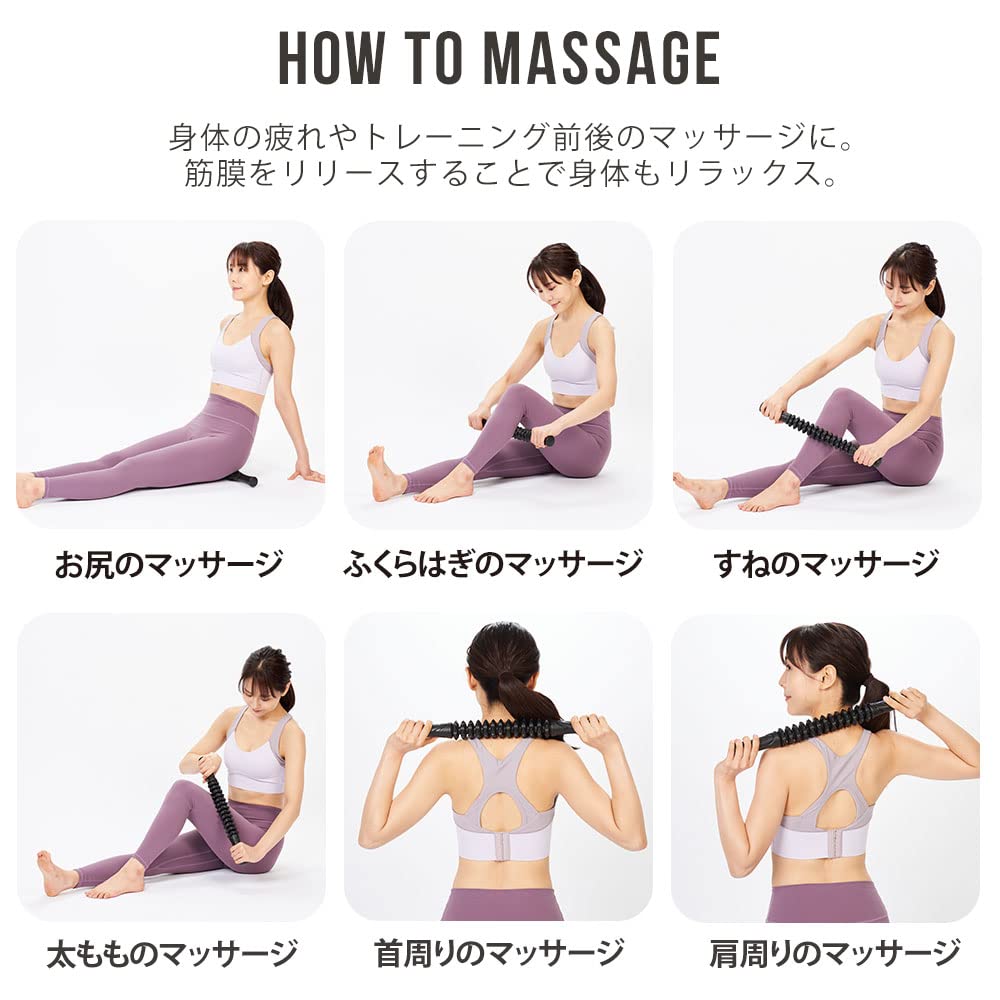 HOW TO MASSAGE

身体の疲れやトレーニング前後のマッサージに。
筋膜をリリースすることで身体もリラックス。

お尻のマッサージ

ふくらはぎのマッサージ

すねのマッサージ

太もものマッサージ

首周りのマッサージ

肩周りのマッサージ