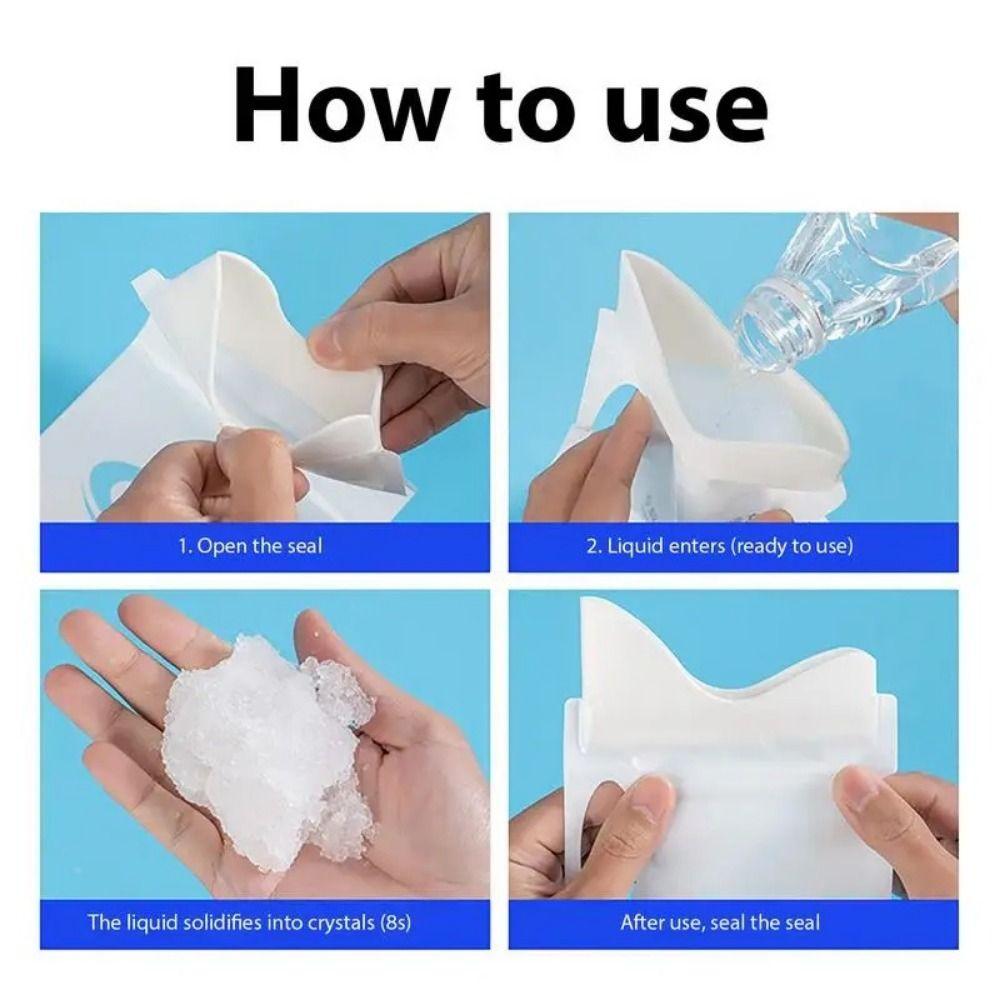 How to use

1. Open the seal

2. Liquid enters (ready to use)

The liquid solidifies into crystals (8s)

After use, seal the seal