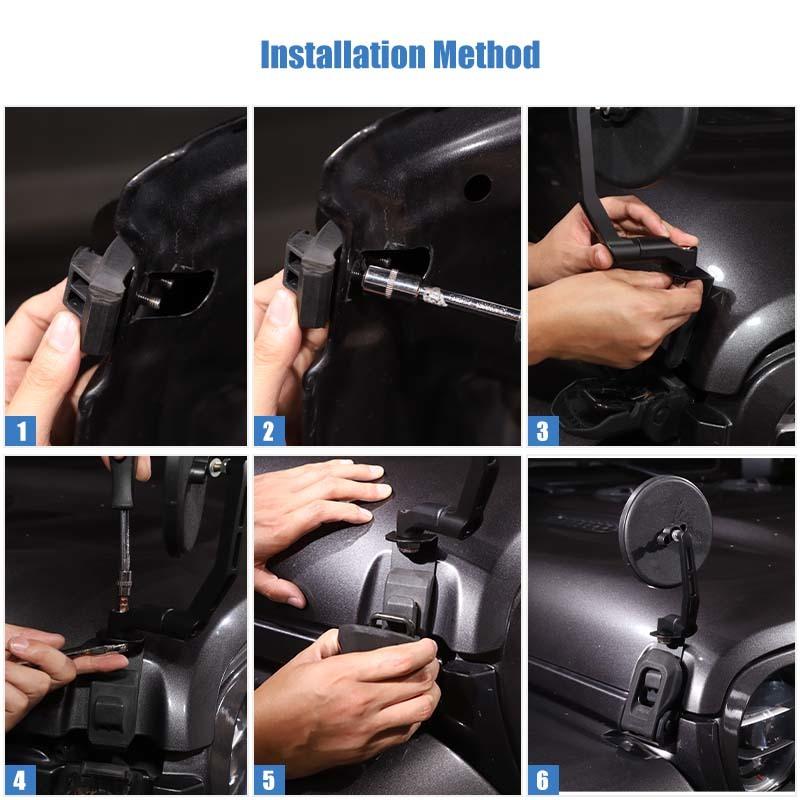 Installation Method

1

2

3

4

5

6