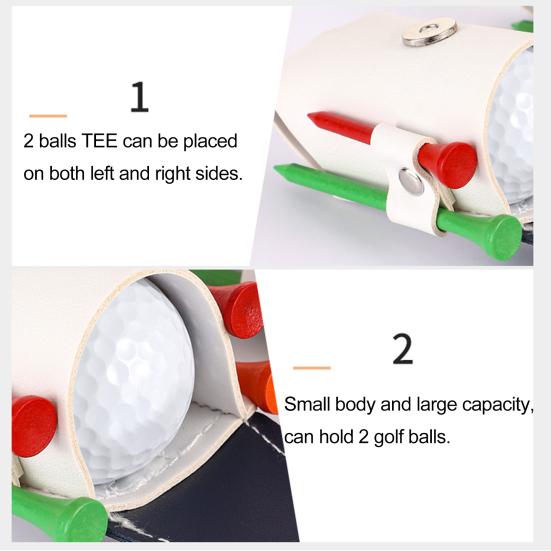 1

2 balls TEE can be placed on both left and right sides.

2

Small body and large capacity, can hold 2 golf balls.