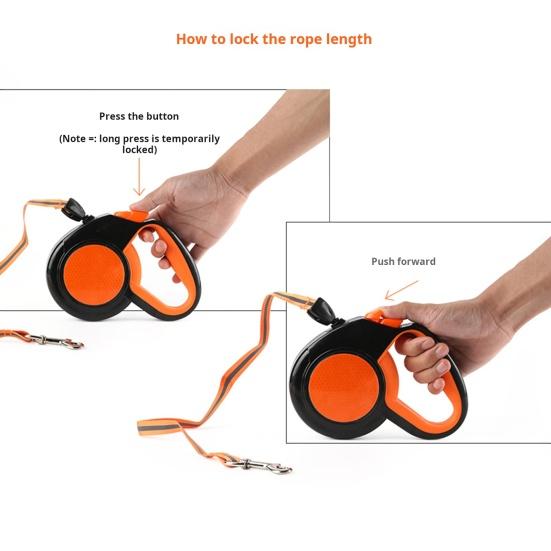 How to lock the rope length

Press the button

(Note =: long press is temporarily locked)

Push forward