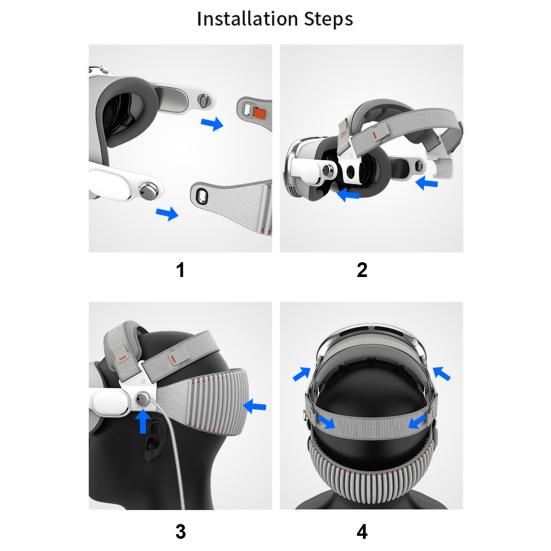 Installation Steps

1

2

3

4