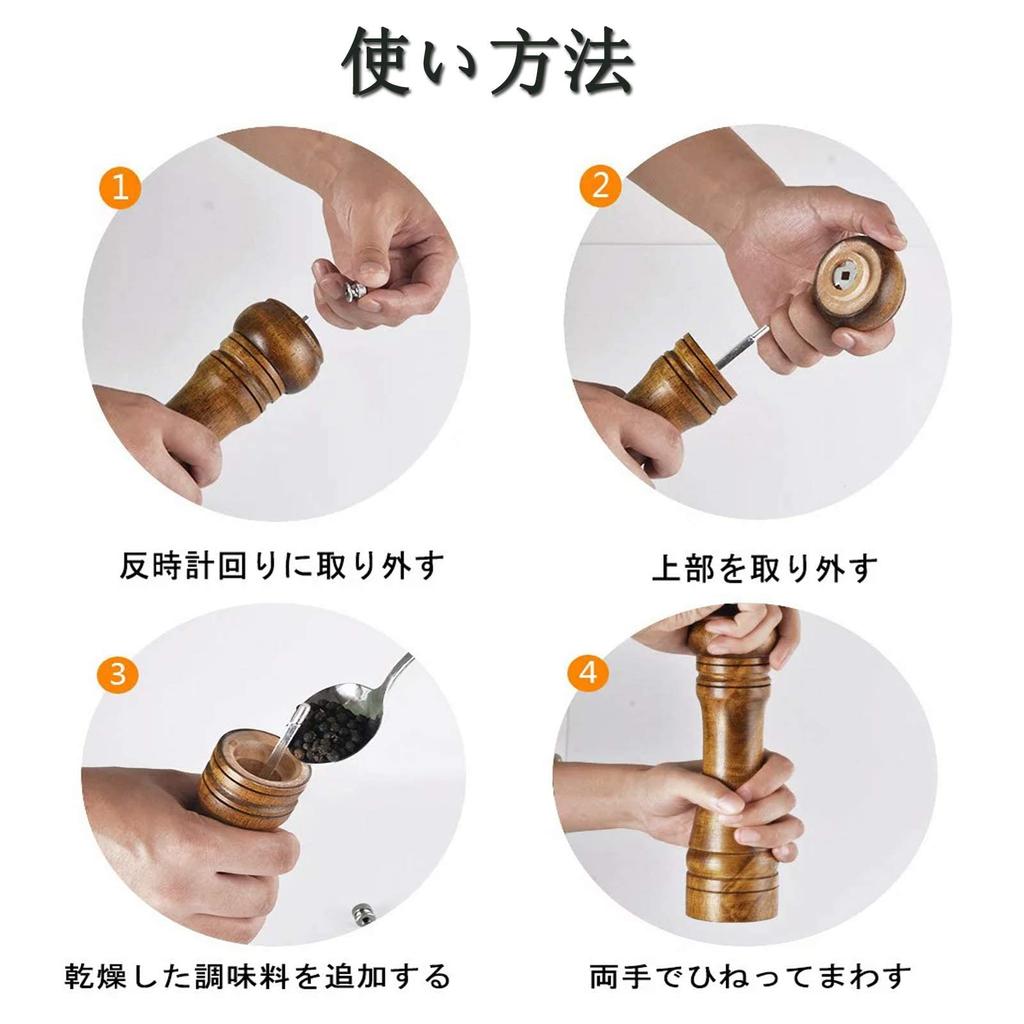 使い方法

1

反時計回りに取り外す

2

上部を取り外す

3

乾燥した調味料を追加する

4

両手でひねってまわす