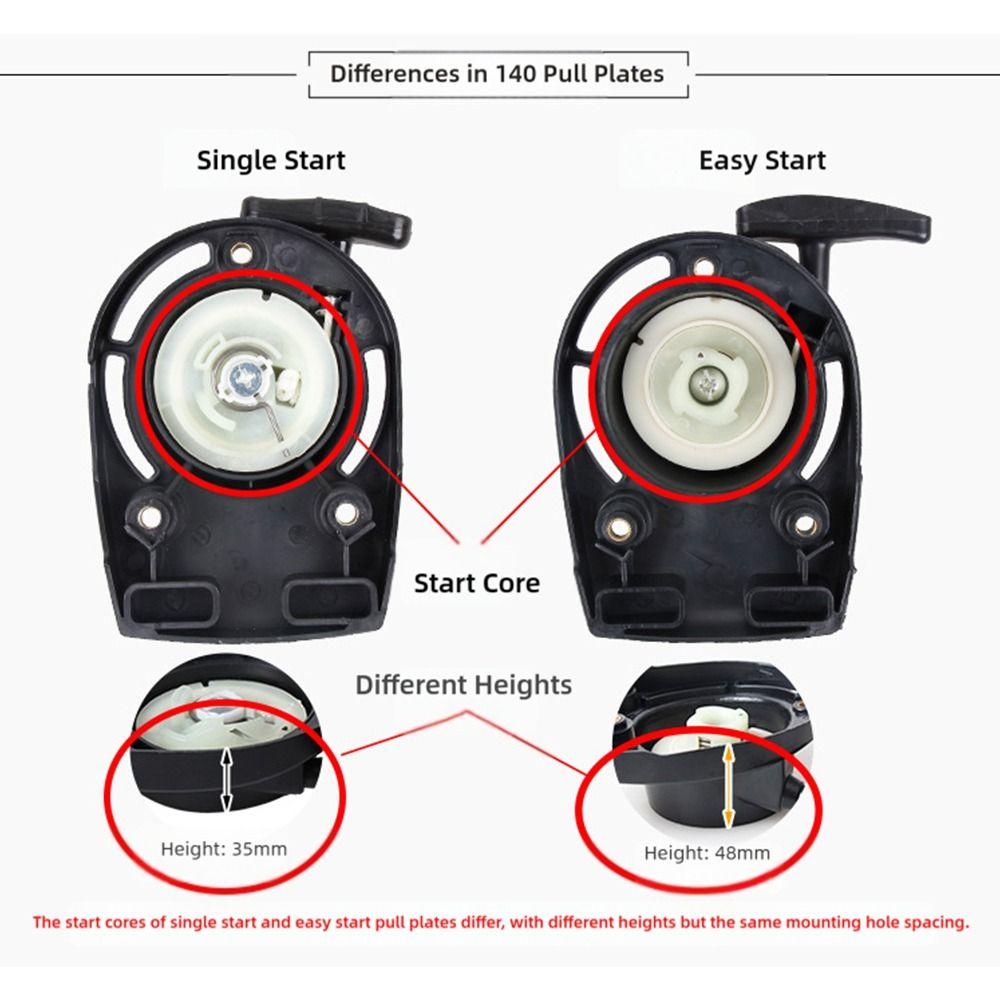 Differences in 140 Pull Plates

Single Start

Easy Start

Start Core

Different Heights

Height: 35mm

Height: 48mm

The start cores of single start and easy start pull plates differ, with different heights but the same mounting hole spacing.