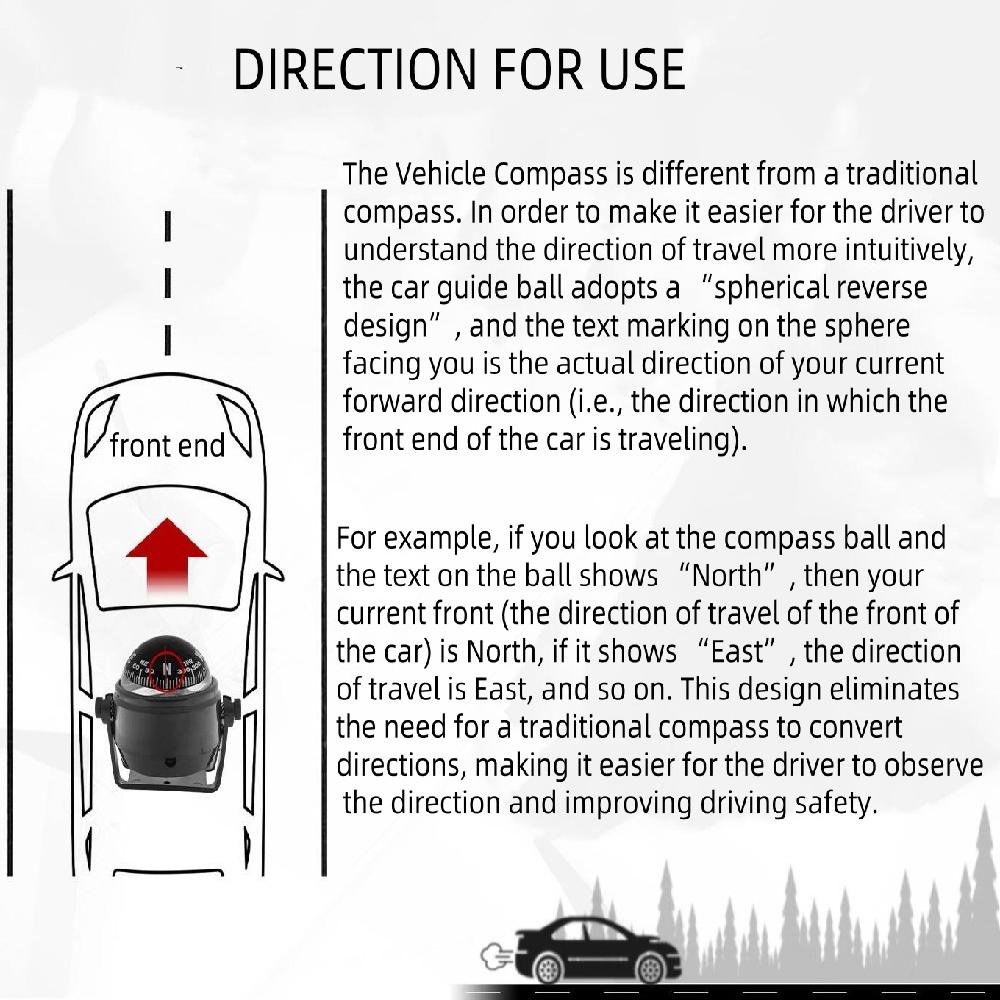 DIRECTION FOR USE

front end

N

The Vehicle Compass is different from a traditional compass. In order to make it easier for the driver to understand the direction of travel more intuitively, the car guide ball adopts a "spherical reverse design", and the text marking on the sphere facing you is the actual direction of your current forward direction (i.e., the direction in which the front end of the car is traveling).

For example, if you look at the compass ball and the text on the ball shows "North", then your current front (the direction of travel of the front of the car) is North, if it shows "East", the direction of travel is East, and so on. This design eliminates the need for a traditional compass to convert directions, making it easier for the driver to observe the direction and improving driving safety.