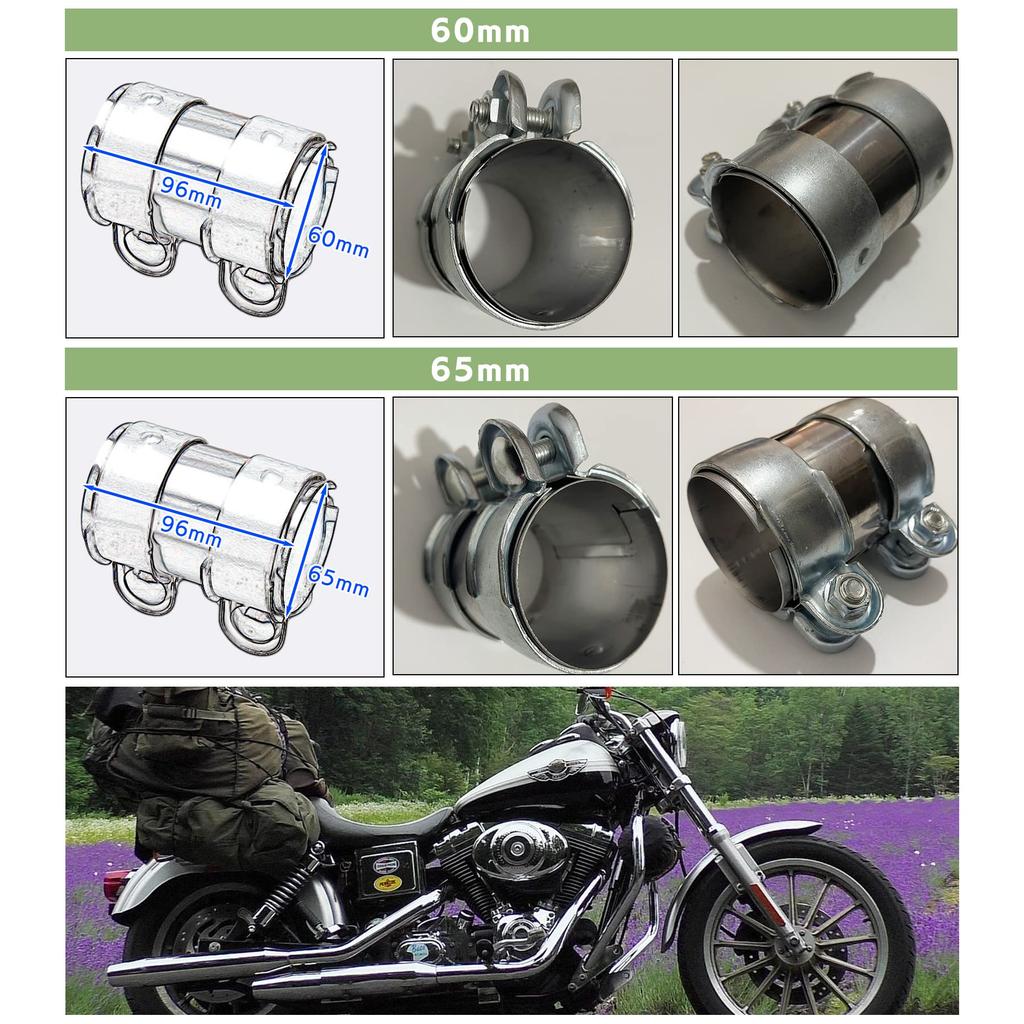 60mm

96mm
60mm

65mm

96mm
65mm