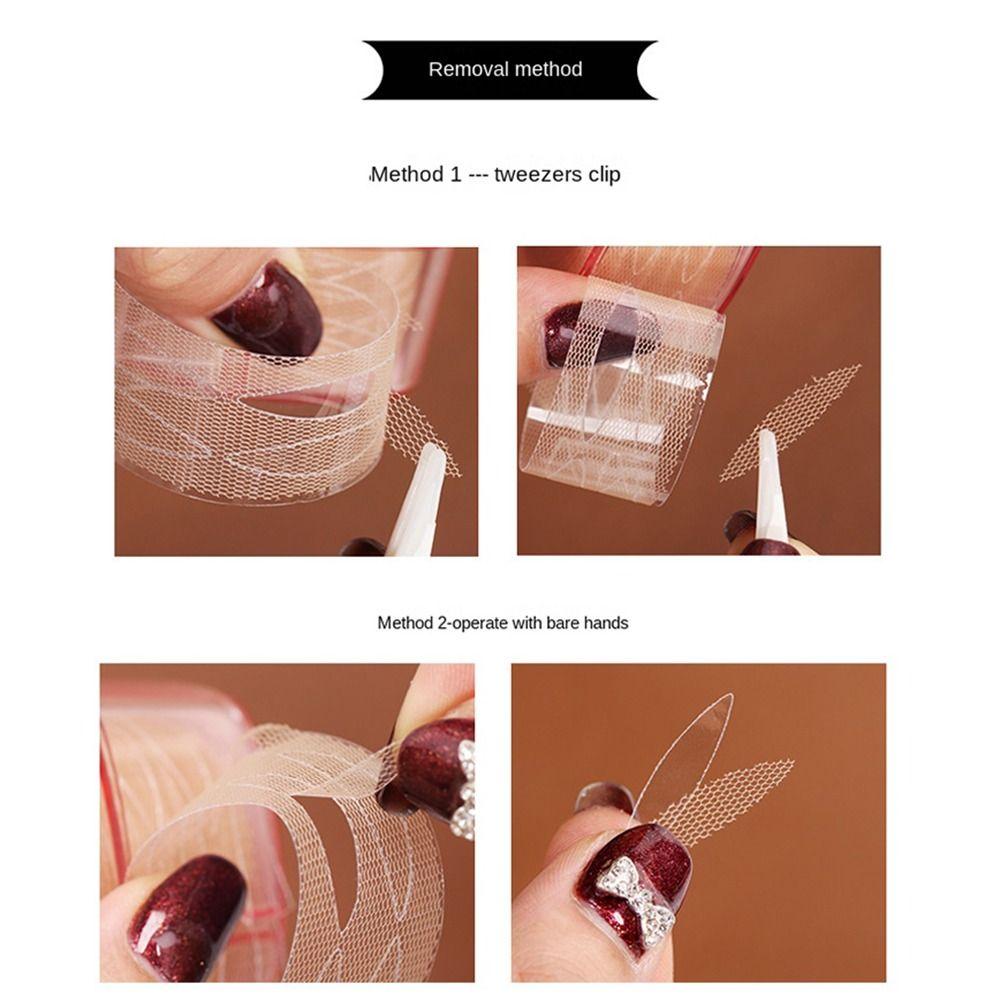 Removal method

Method 1 --- tweezers clip

Method 2-operate with bare hands