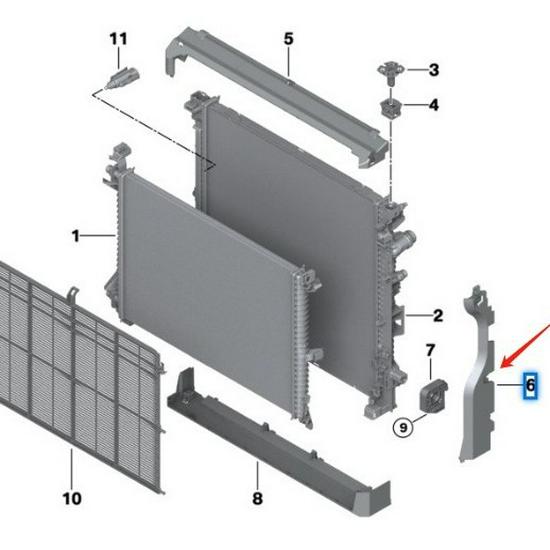 11
5
3
4
1
2
7
6
9
10
8